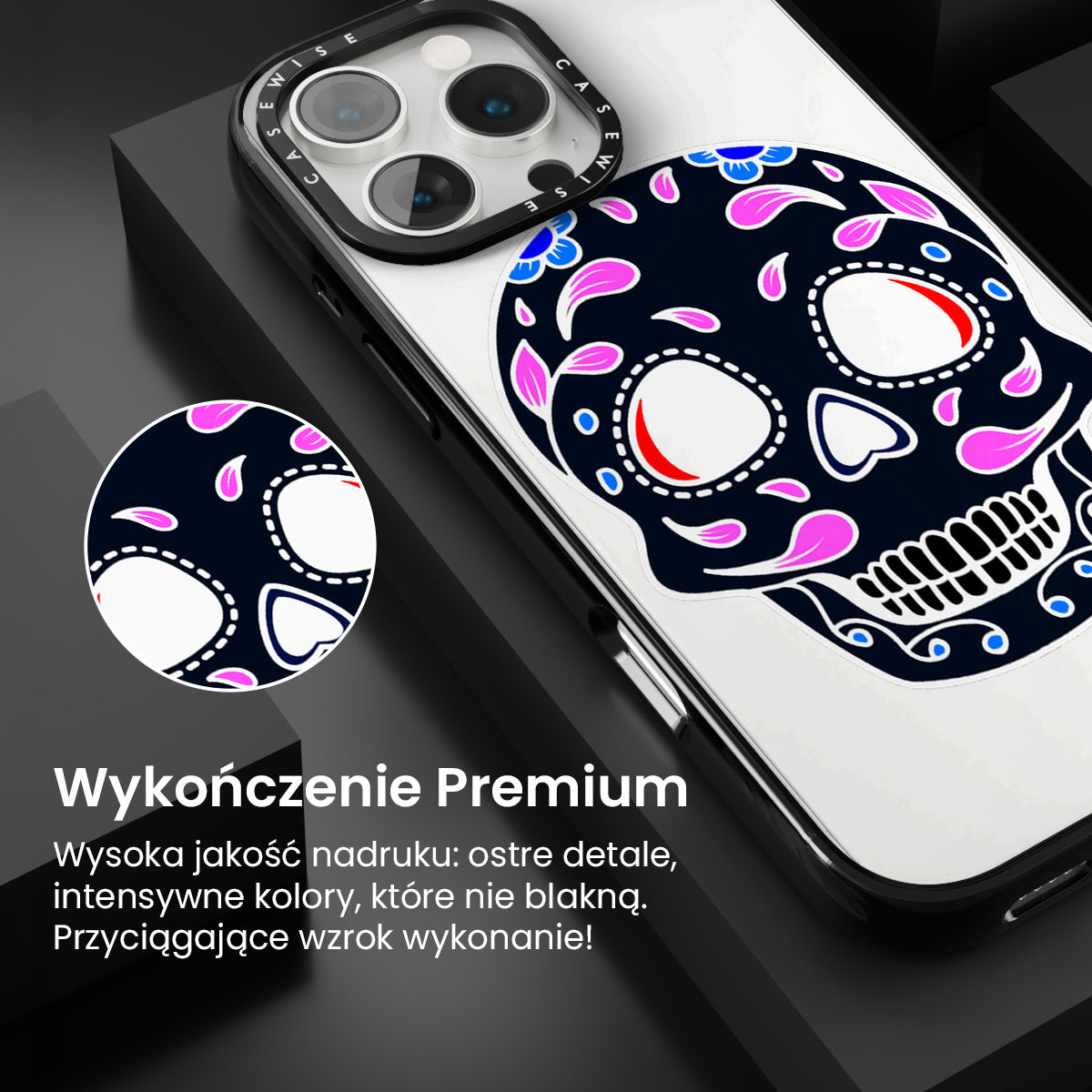 CASEWISE CASEWISE

Wykończenie Premium

Wysoka jakość nadruku: ostre detale, intensywne kolory, które nie blakną. Przyciągające wzrok wykonanie!