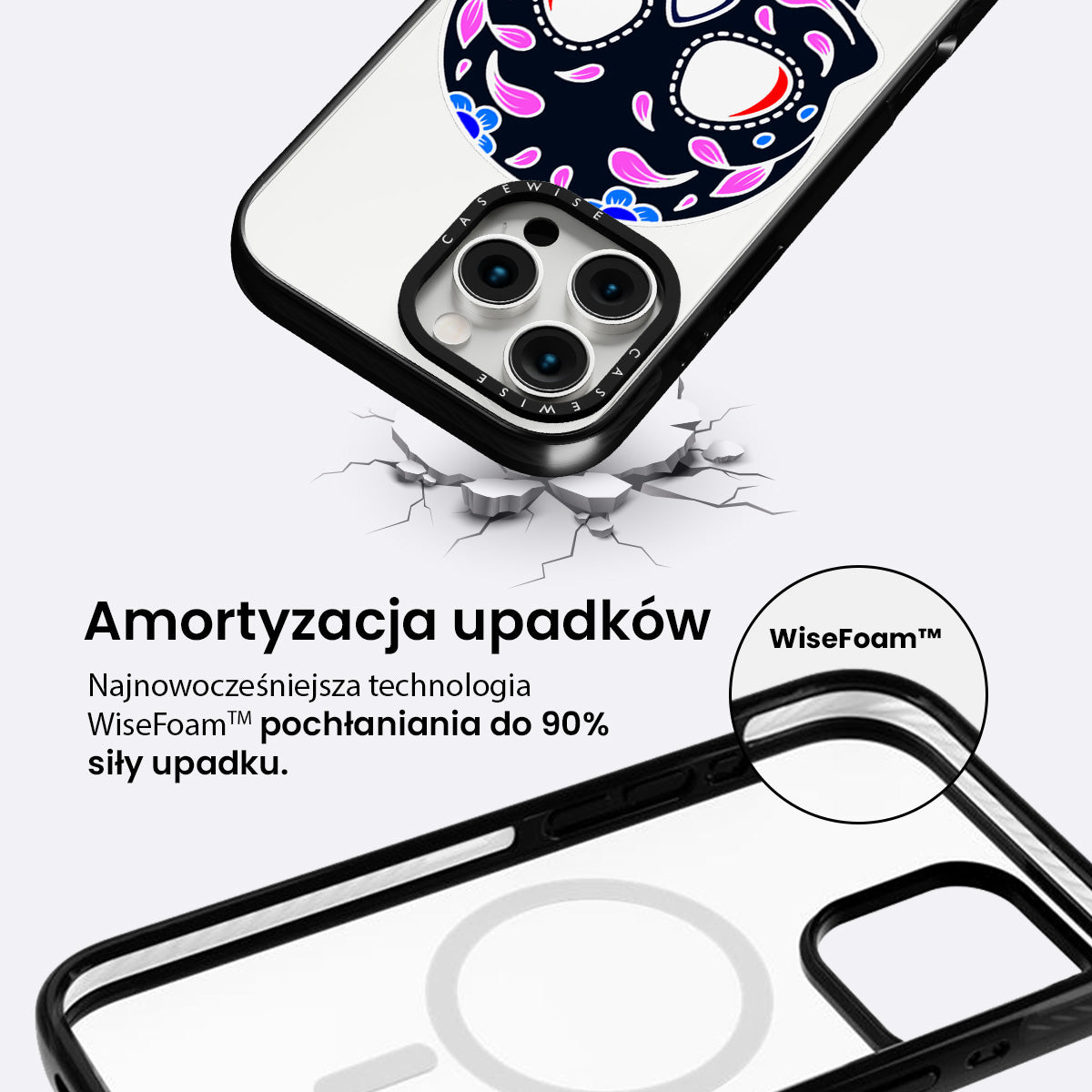 CASEWISE

CASEWISE

Amortyzacja upadków

Najnowocześniejsza technologia WiseFoam™ pochłaniania do 90% siły upadku.

WiseFoam™