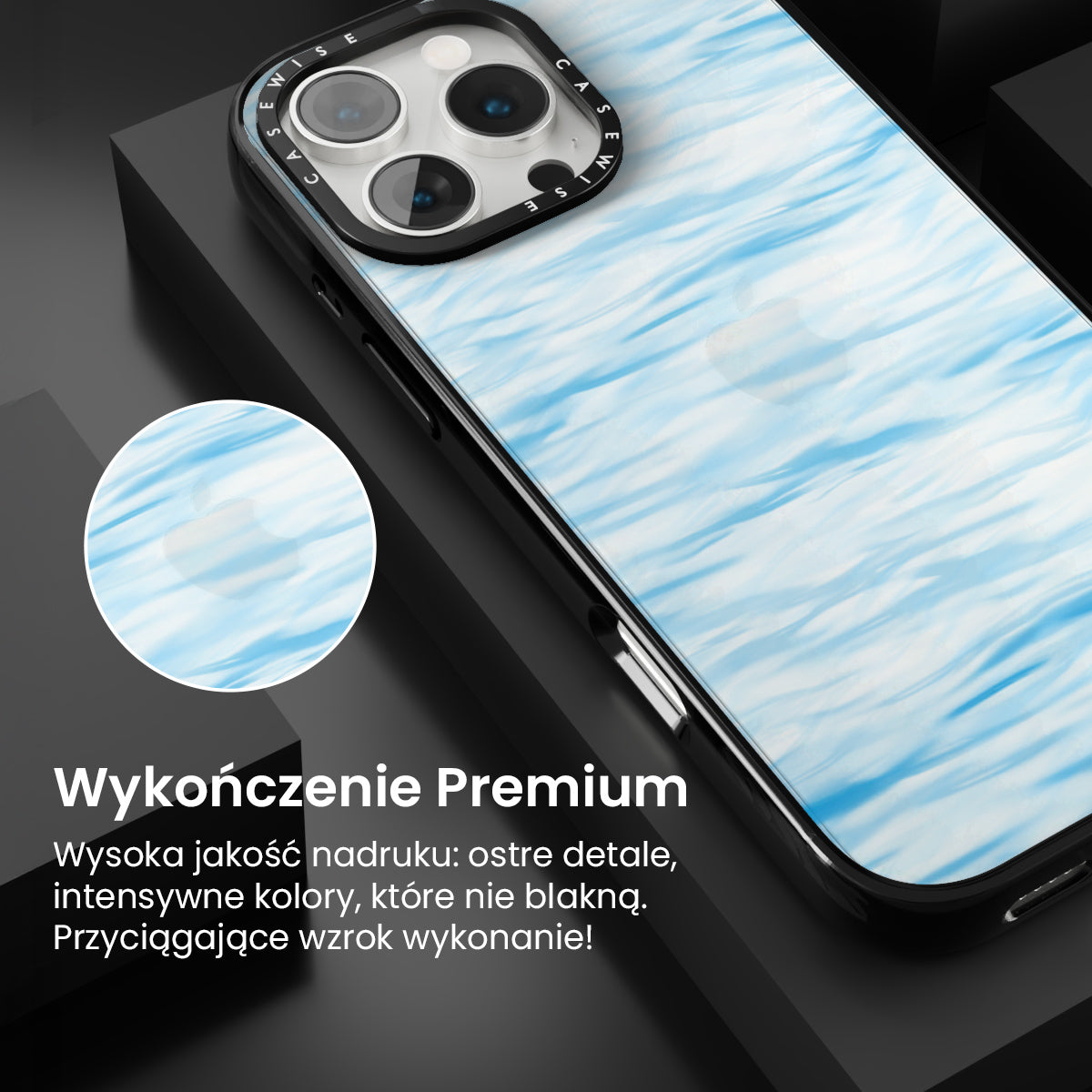 CASEWISE CASEWISE

Wykończenie Premium

Wysoka jakość nadruku: ostre detale, intensywne kolory, które nie blakną. Przyciągające wzrok wykonanie!