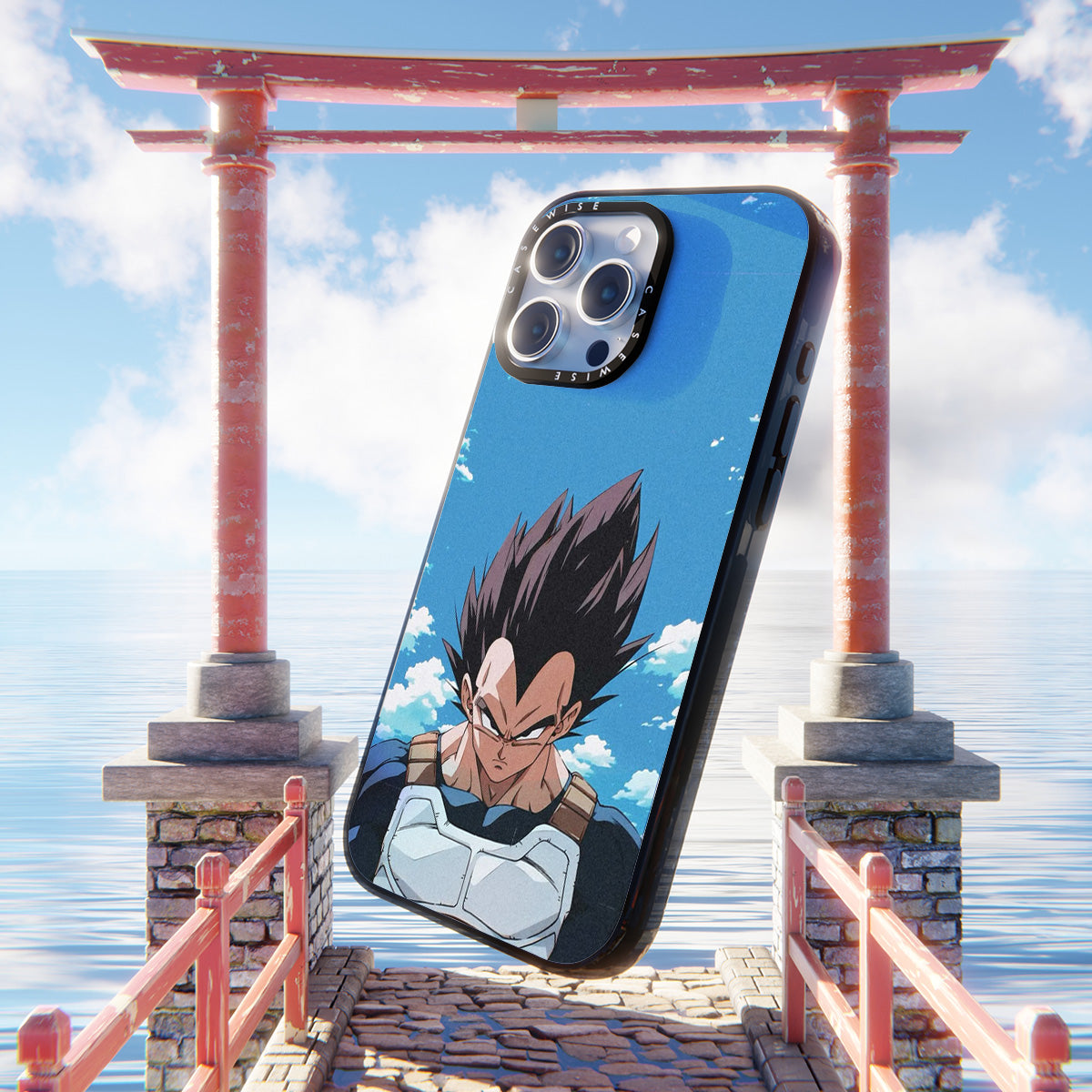 CASEWISE CASEWISE