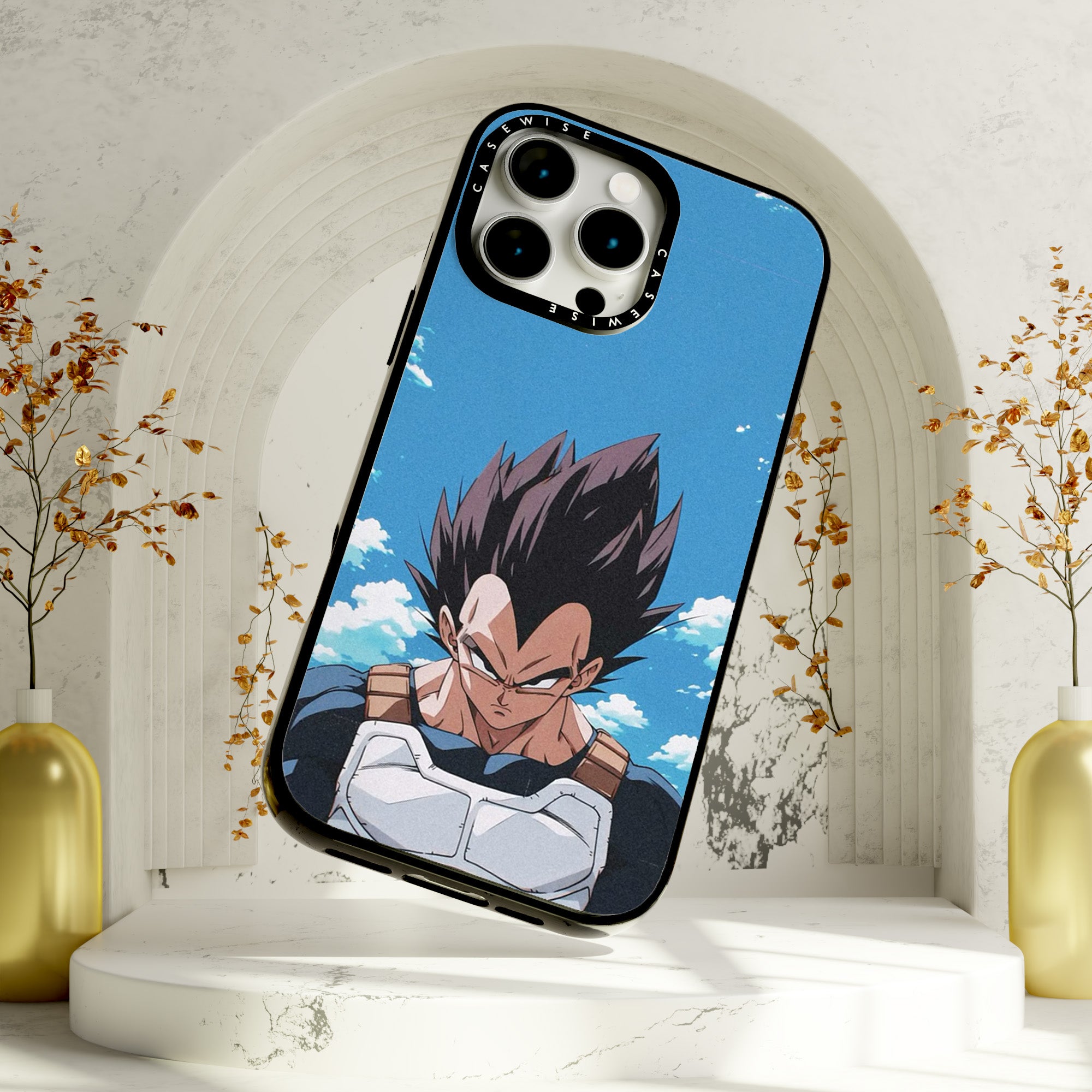 CASEWISE
CASEWISE