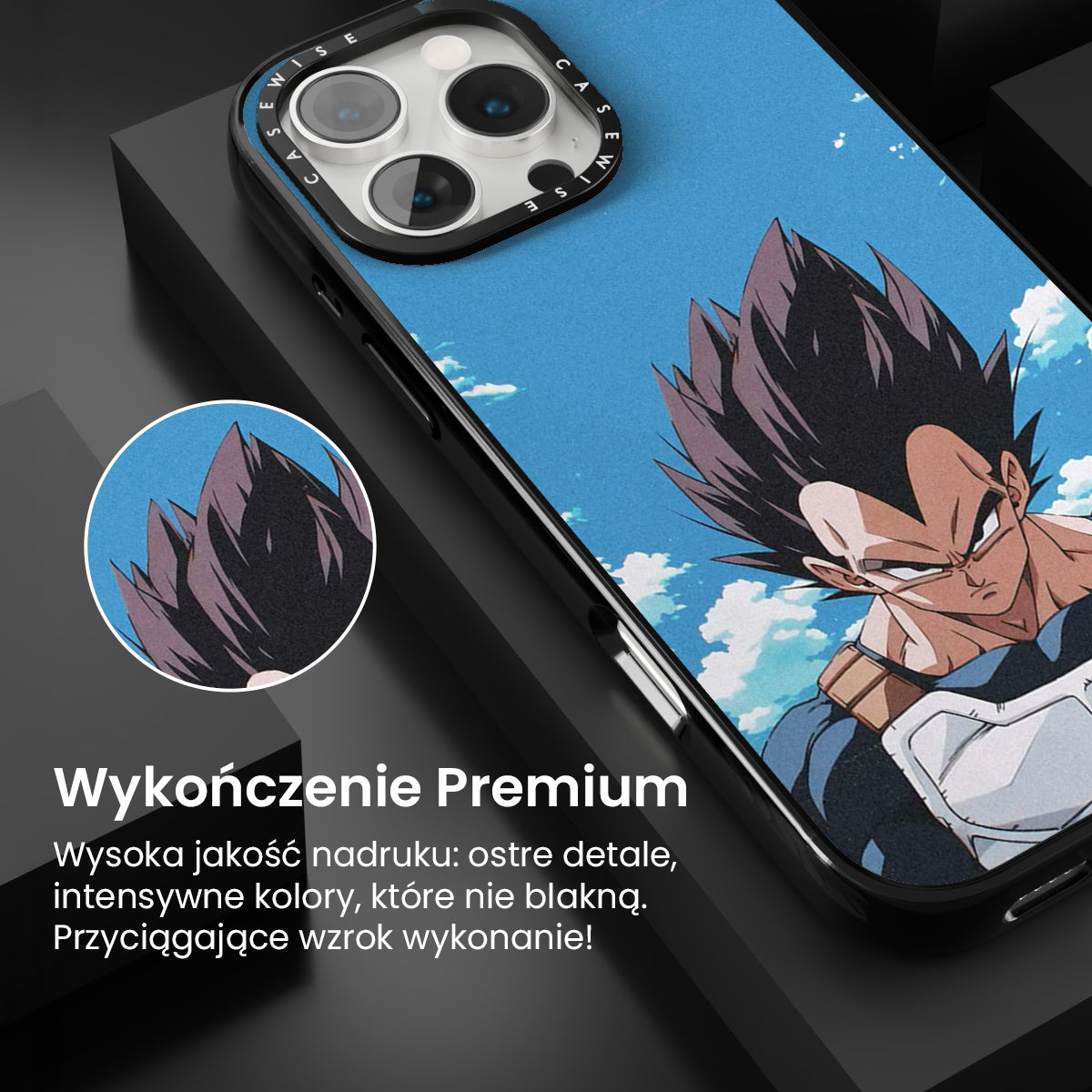 CASEWISE CASEWISE

Wykończenie Premium

Wysoka jakość nadruku: ostre detale, intensywne kolory, które nie blakną. Przyciągające wzrok wykonanie!