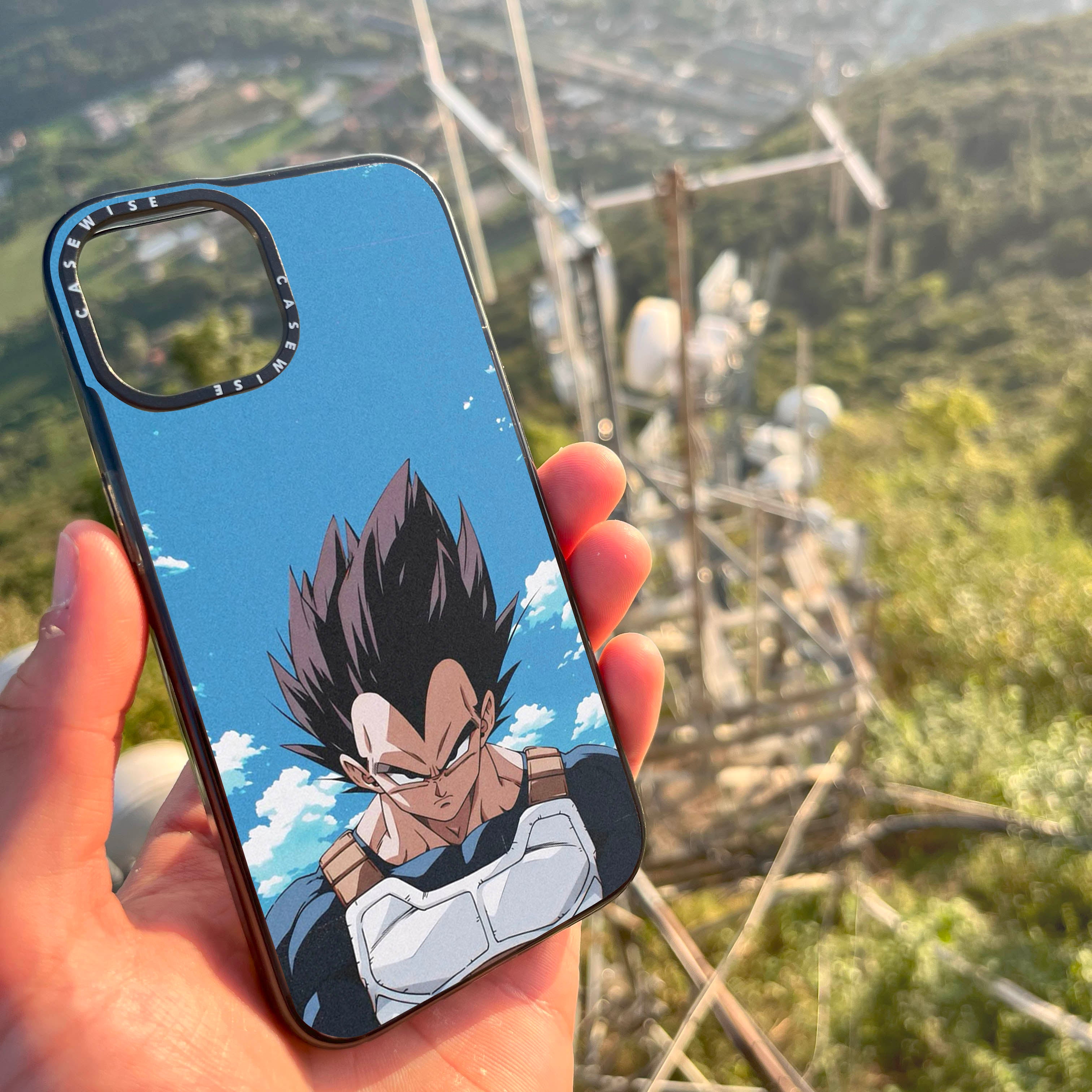 CASEWISE CASEWISE