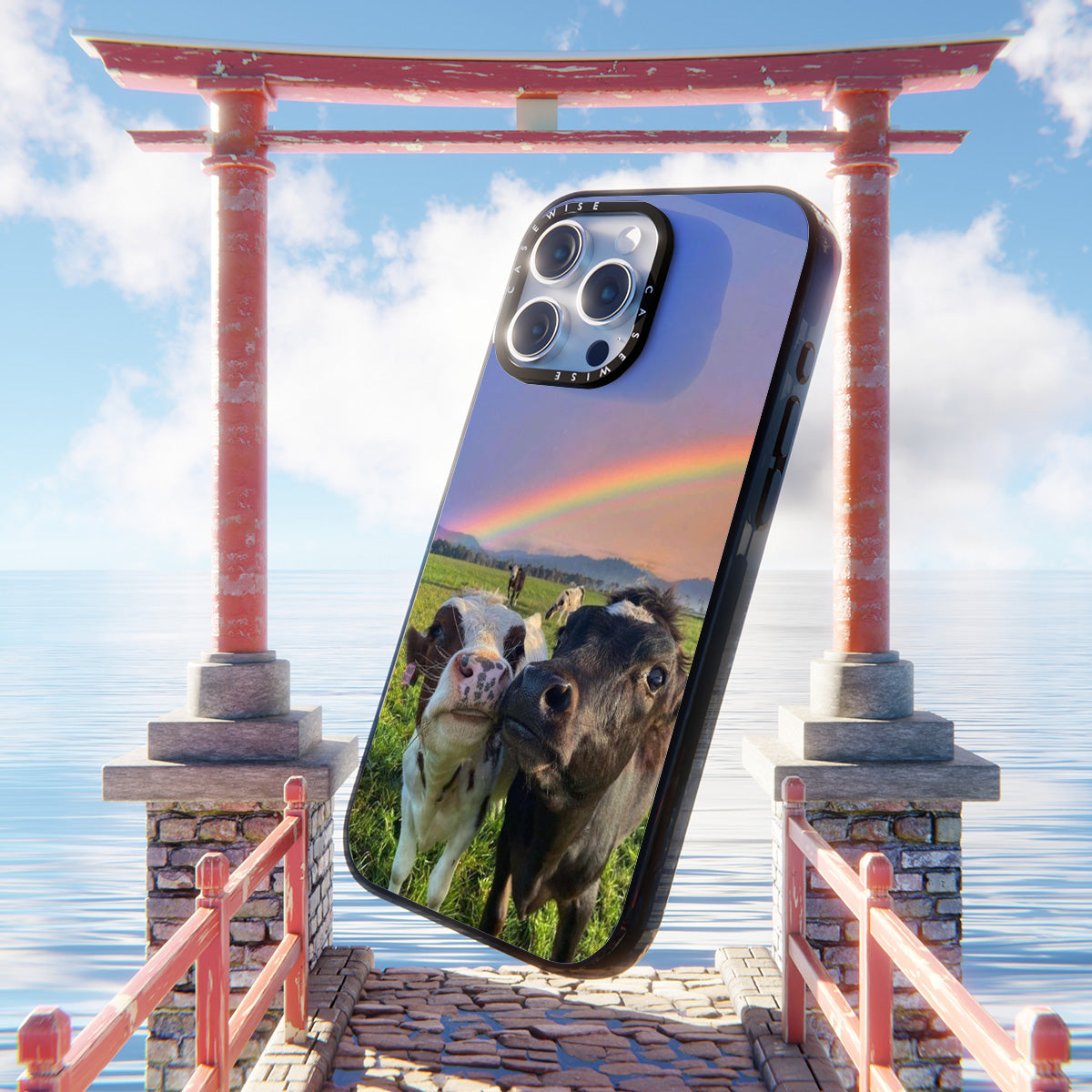 CASEWISE CASEWISE