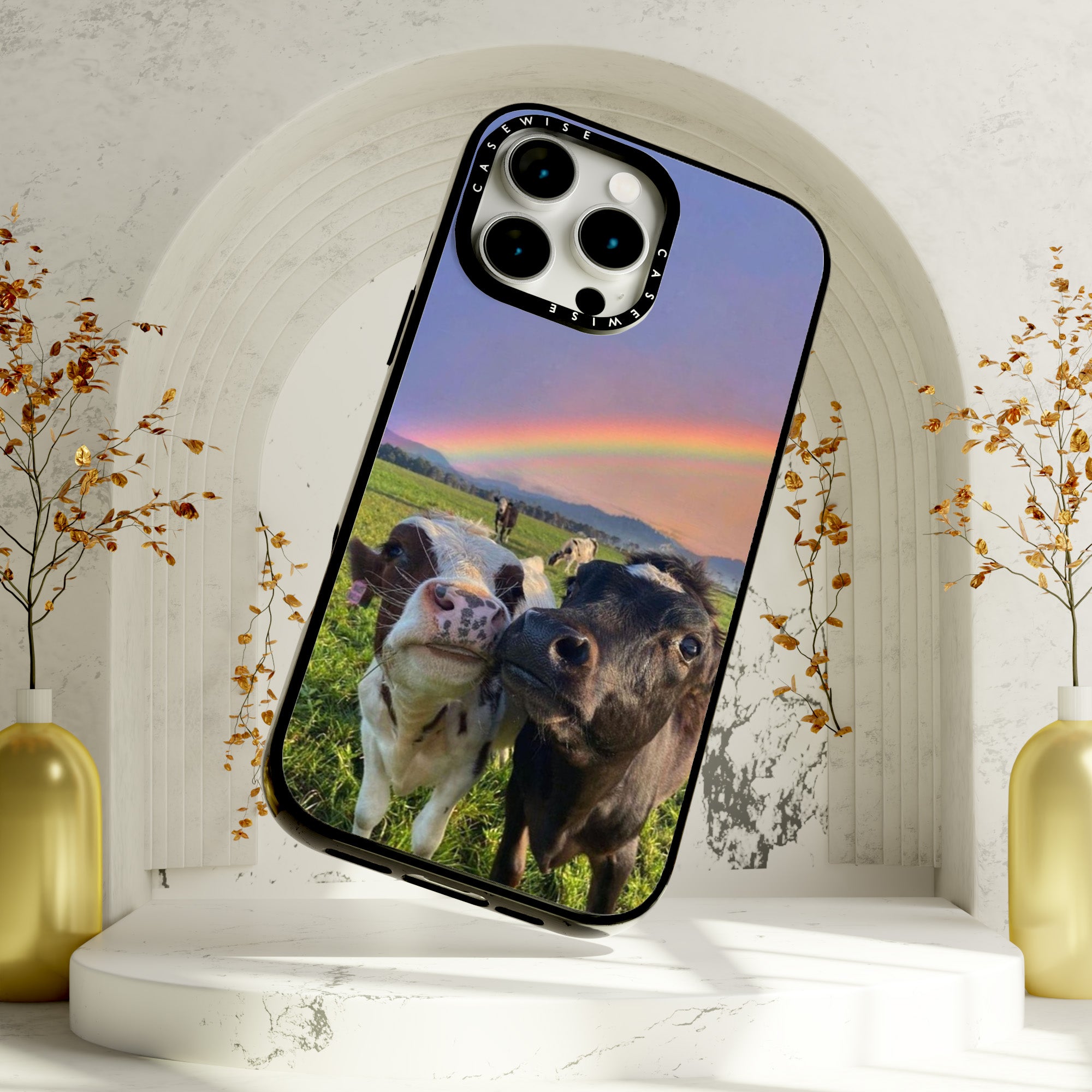 CASEWISE
CASEWISE