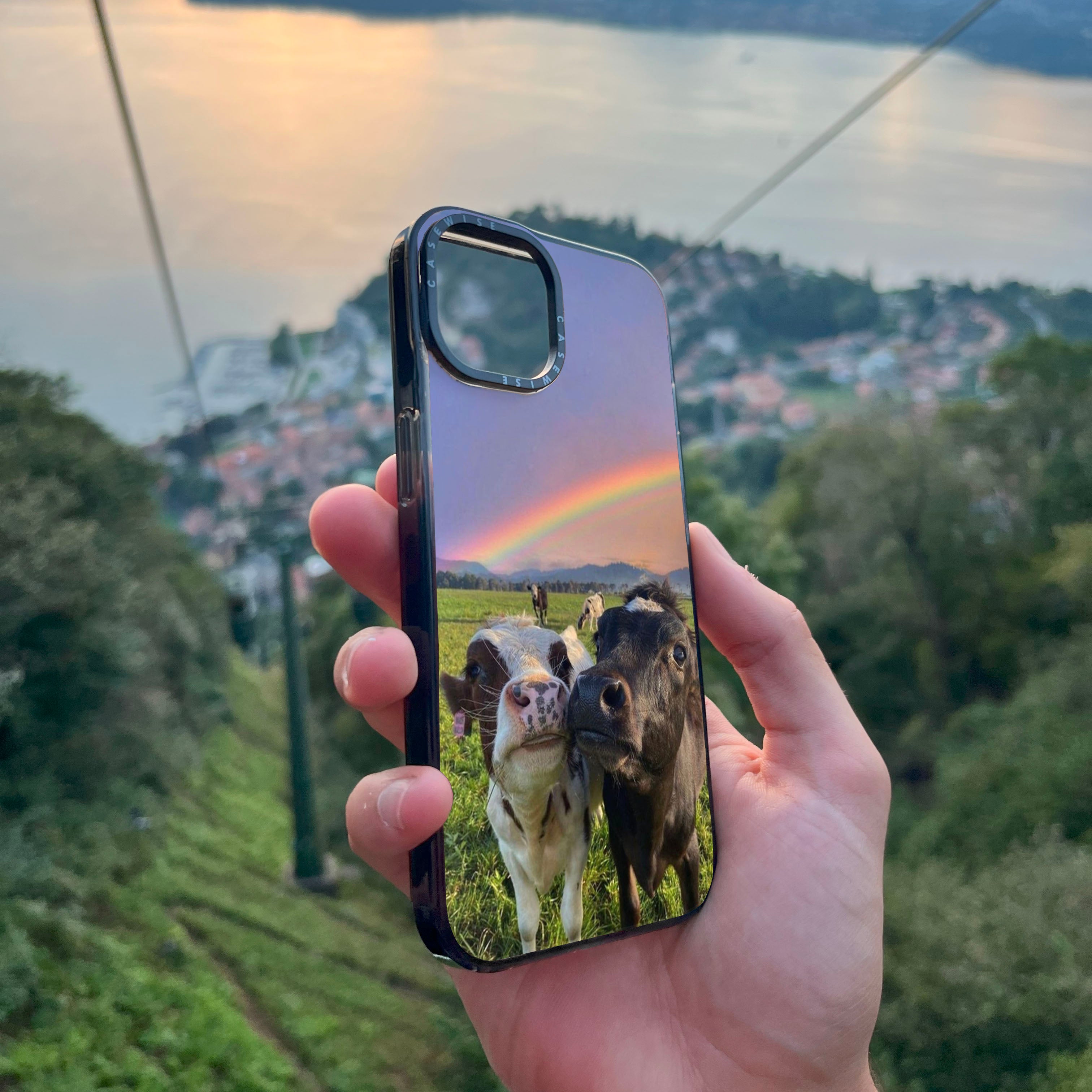 CASEWISE CASEWISE