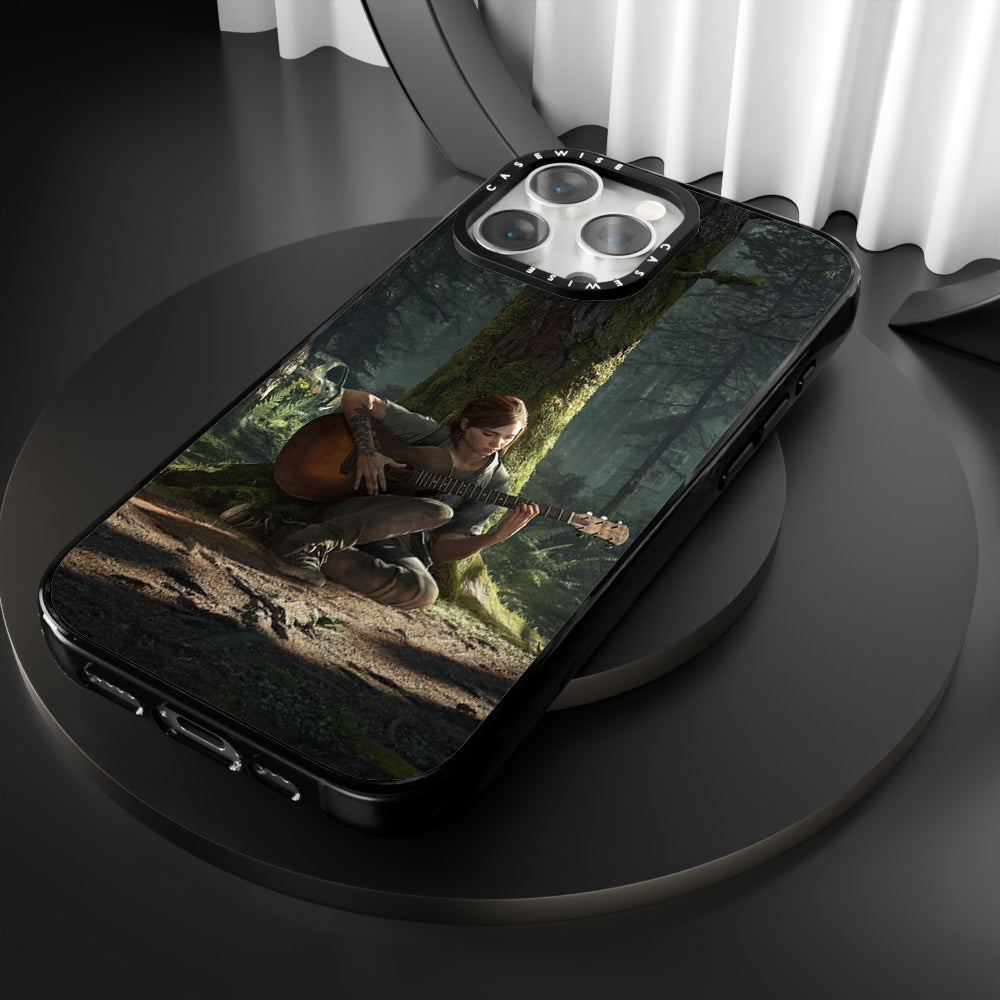 CASEWISE
CASEWISE