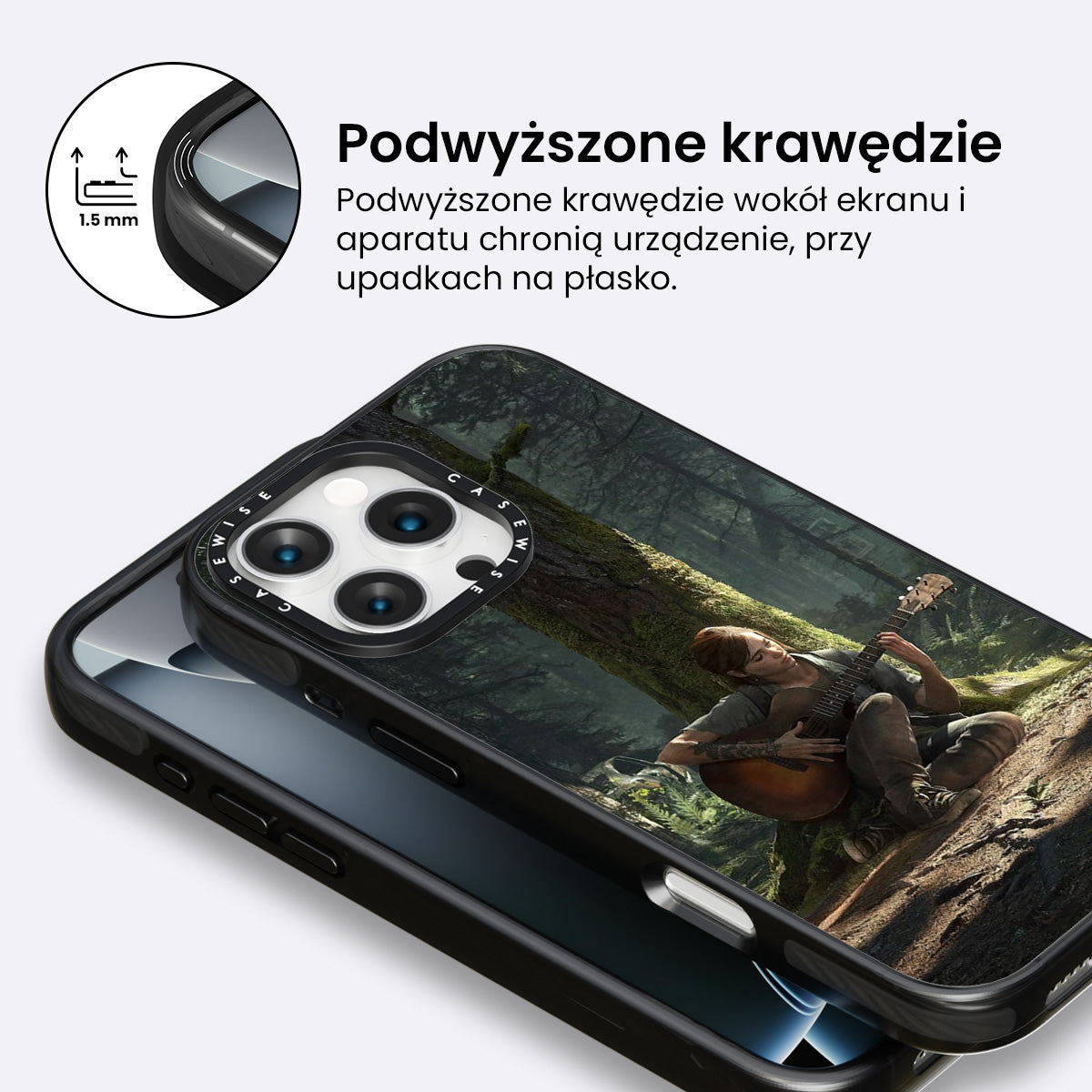 1.5 mm

Podwyższone krawędzie

Podwyższone krawędzie wokół ekranu i aparatu chronią urządzenie, przy upadkach na płasko.

CASEWISE CASEWISE