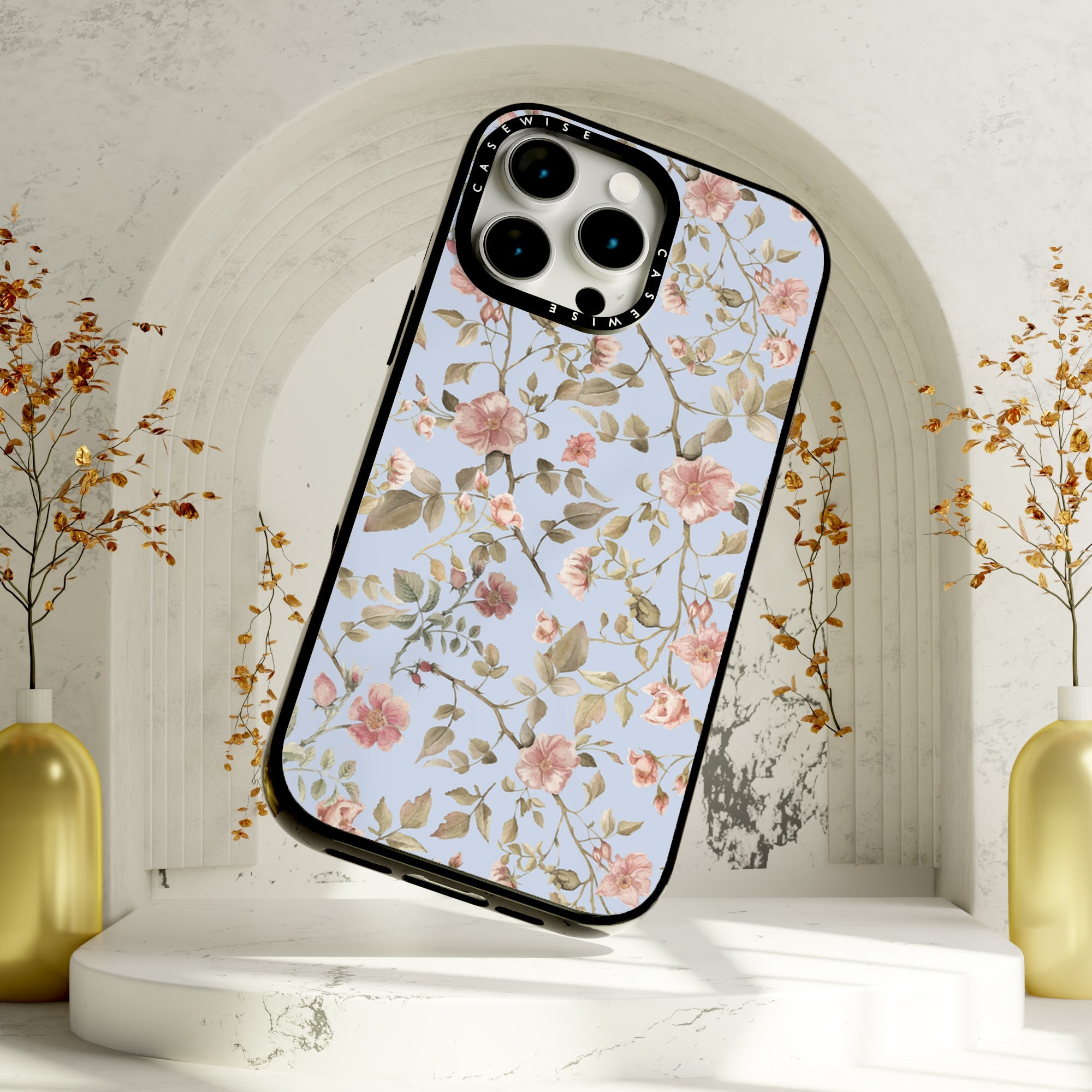 CASEWISE
CASEWISE