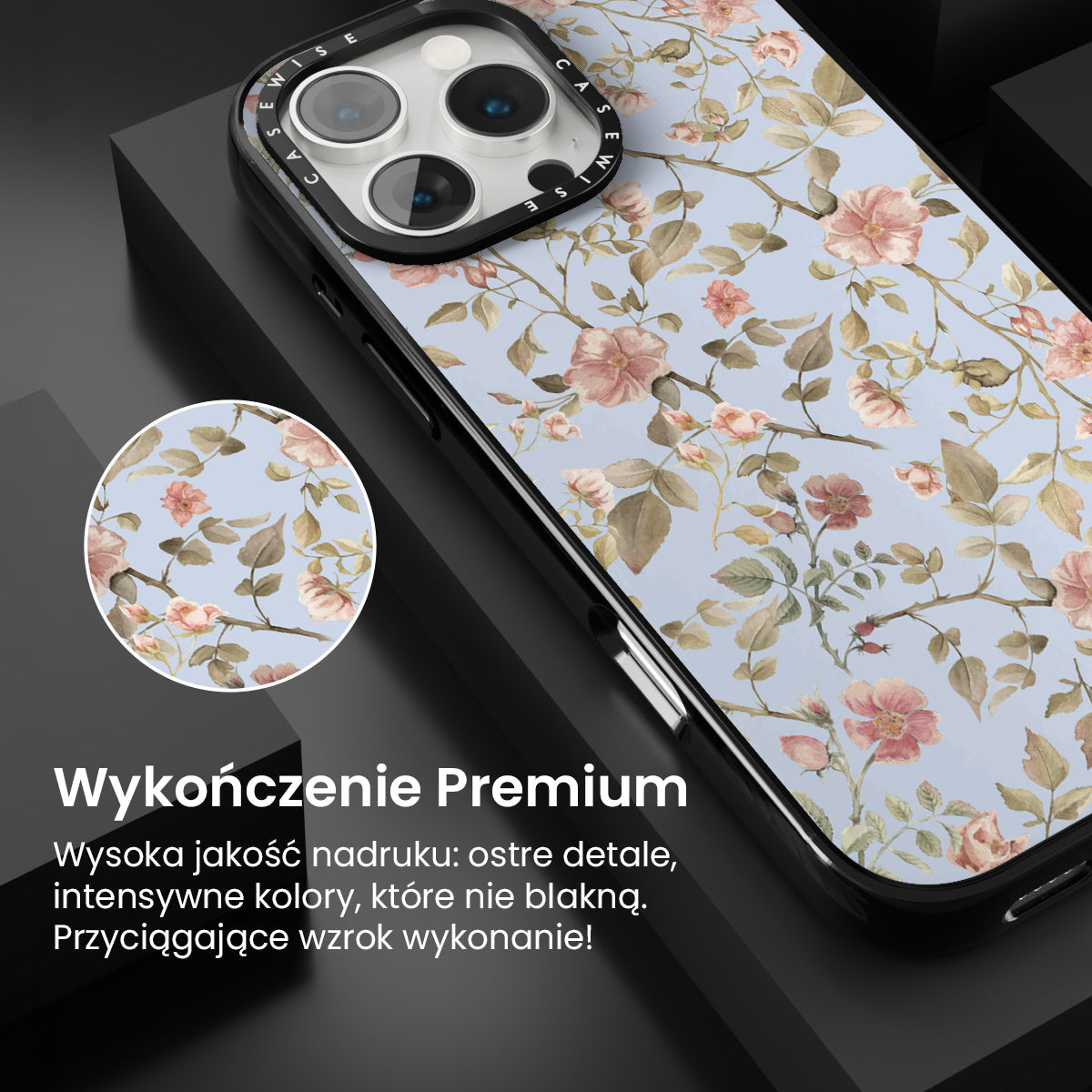 CASEWISE CASEWISE

Wykończenie Premium

Wysoka jakość nadruku: ostre detale, intensywne kolory, które nie blakną. Przyciągające wzrok wykonanie!