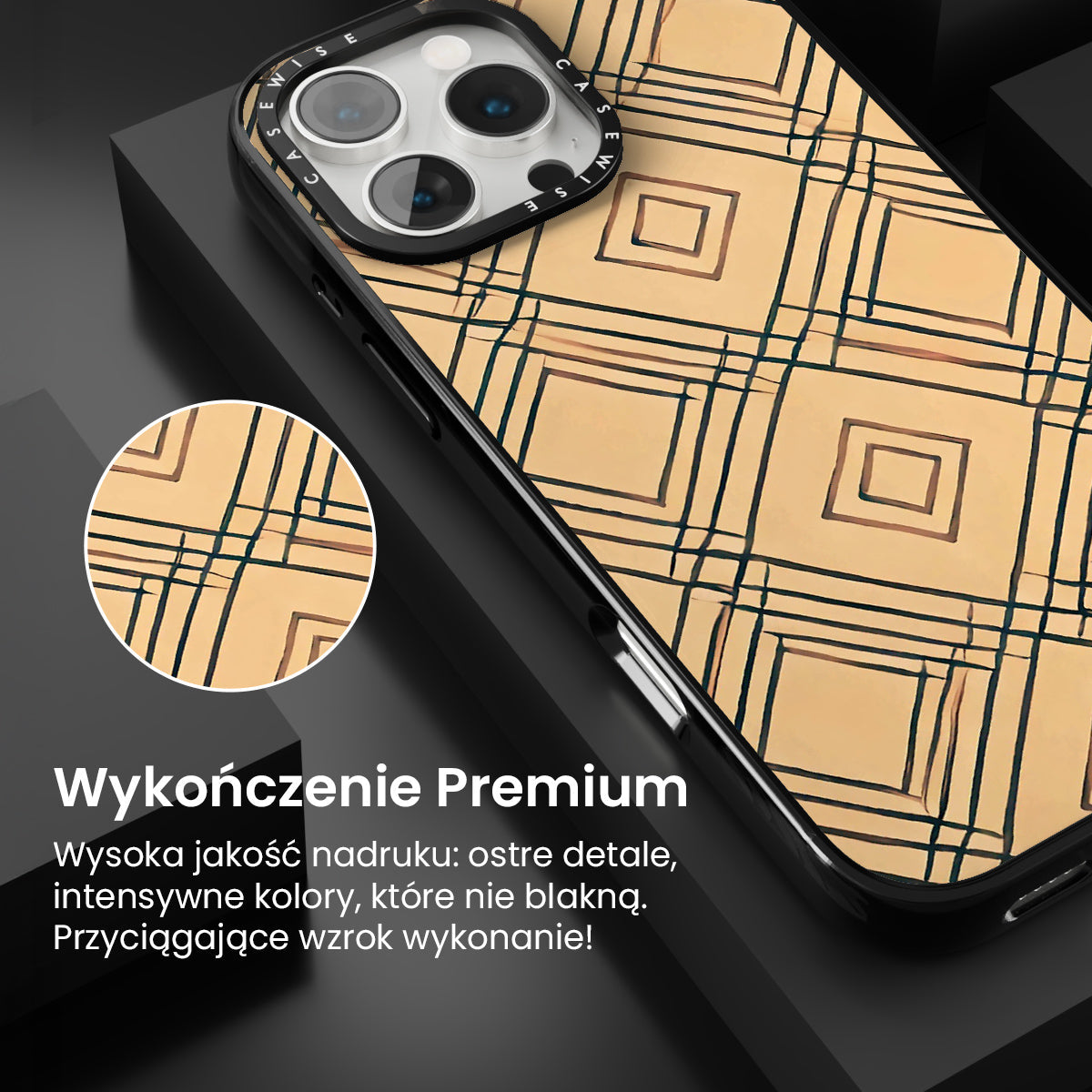 CASEWISE CASEWISE

Wykończenie Premium

Wysoka jakość nadruku: ostre detale, intensywne kolory, które nie blakną. Przyciągające wzrok wykonanie!