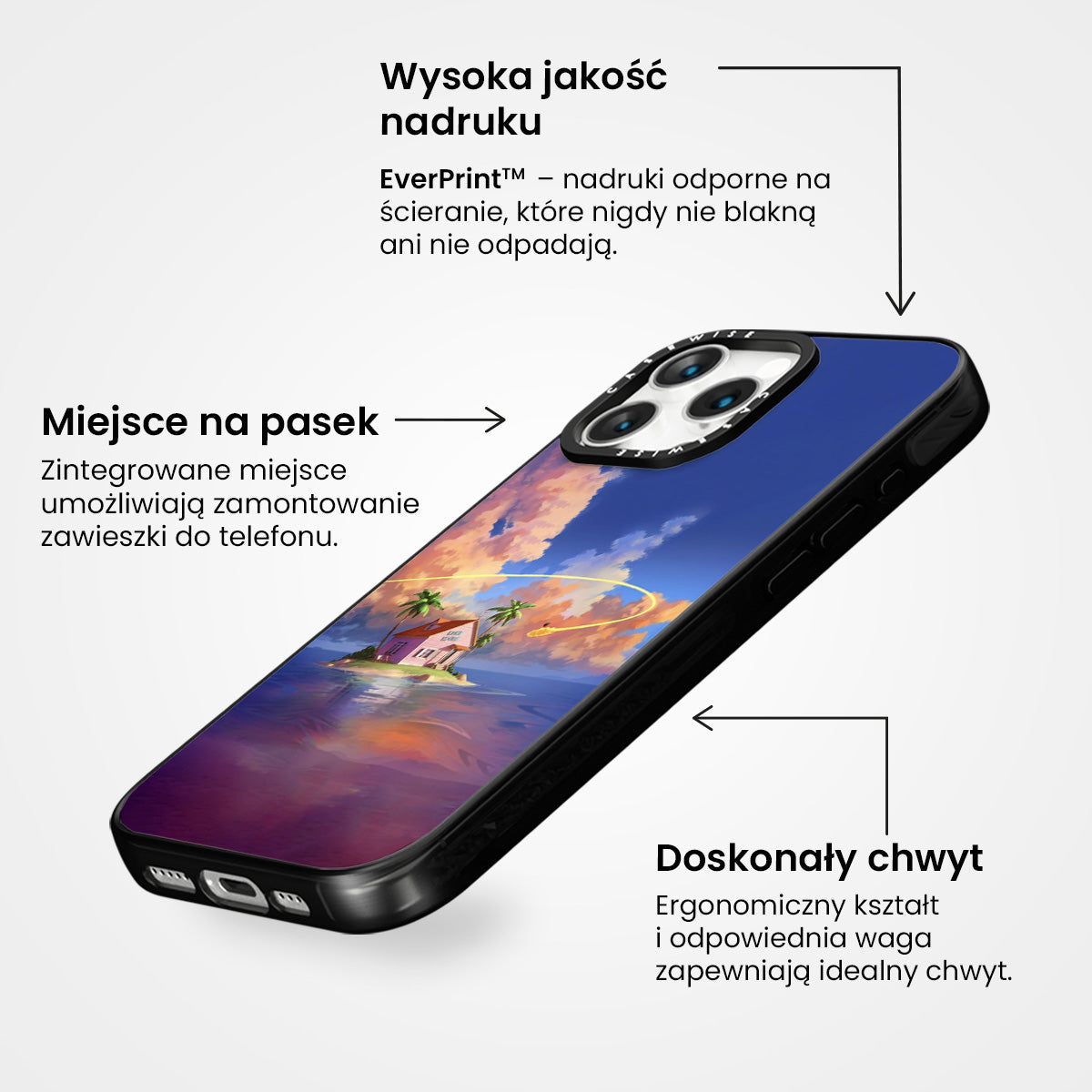 Wysoka jakość nadruku

EverPrint™ – nadruki odporne na ścieranie, które nigdy nie blakną ani nie odpadają.

Miejsce na pasek

Zintegrowane miejsce umożliwiają zamontowanie zawieszki do telefonu.

CASEWISE

CASEWISE

Doskonały chwyt

Ergonomiczny kształt i odpowiednia waga zapewniają idealny chwyt.