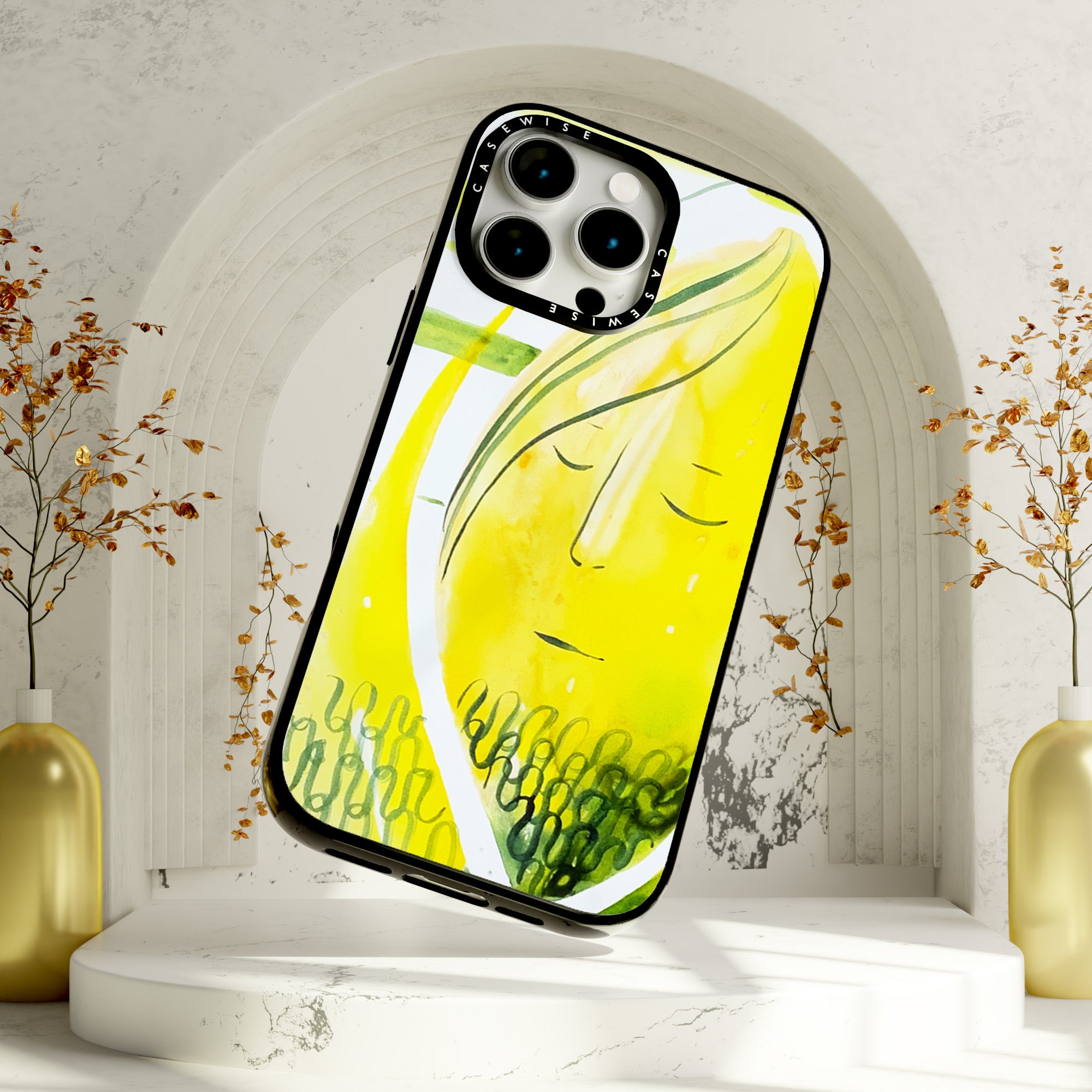 CASEWISE CASEWISE