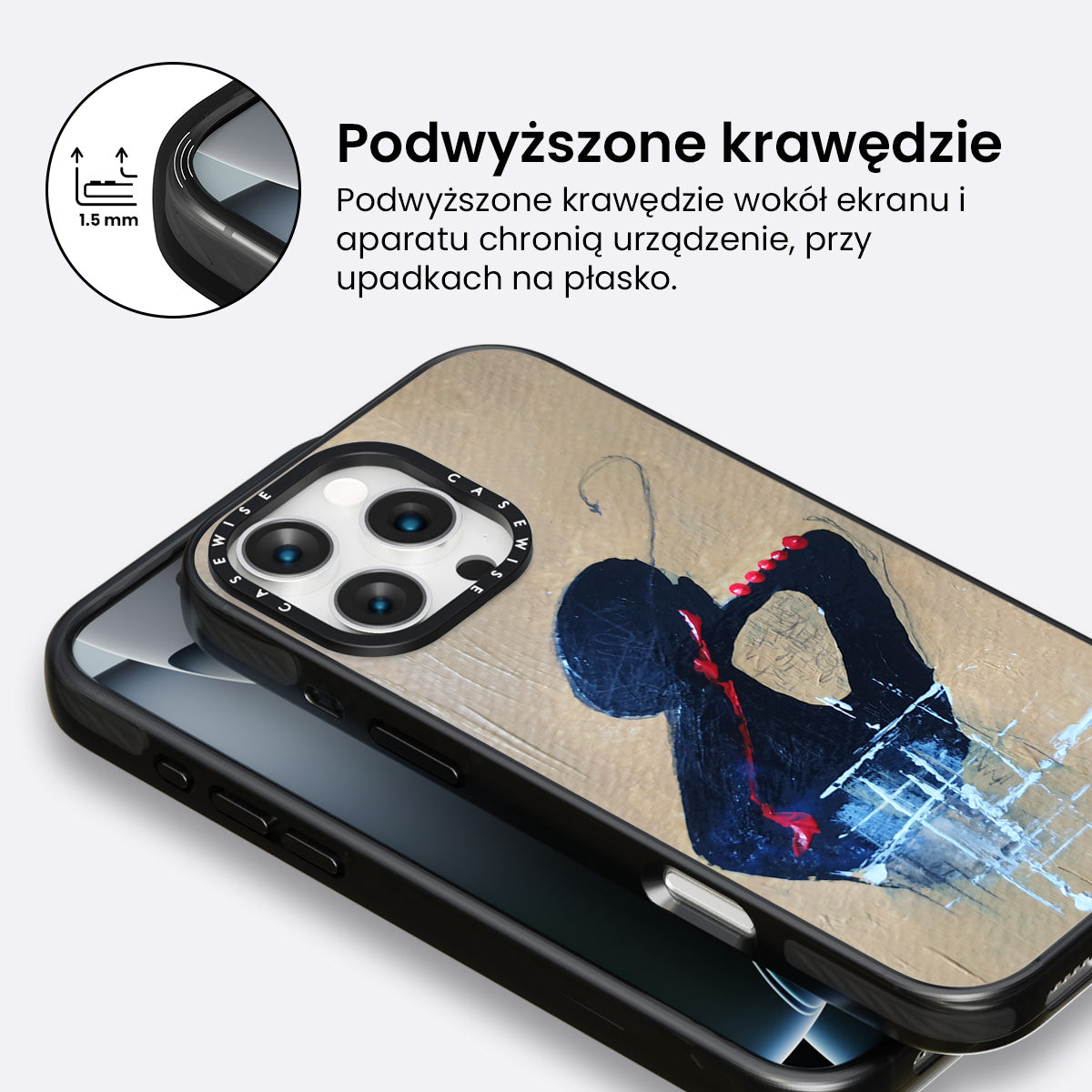 1.5 mm

Podwyższone krawędzie

Podwyższone krawędzie wokół ekranu i aparatu chronią urządzenie, przy upadkach na płasko.

CASEWISE CASEWISE