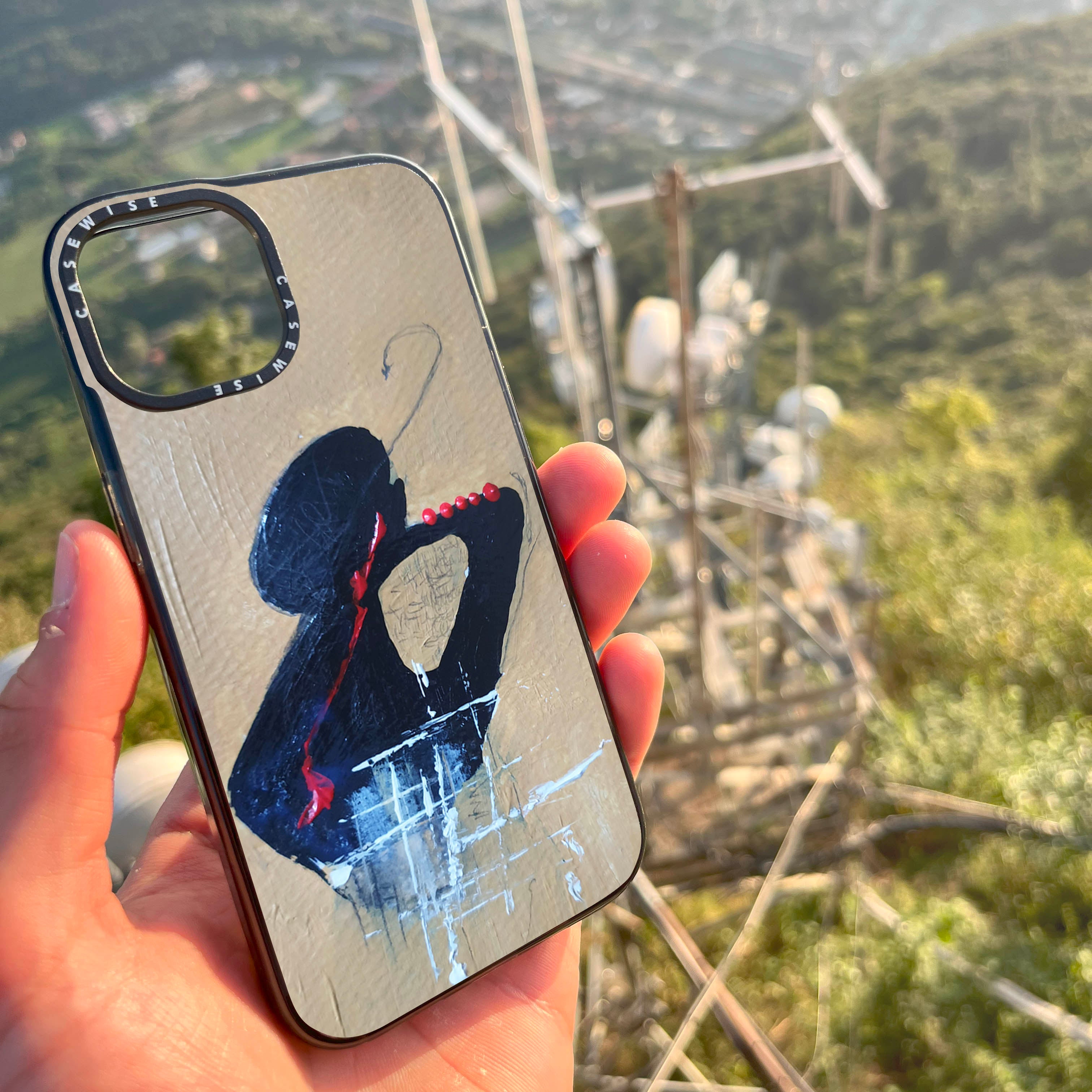 CASEWISE CASEWISE