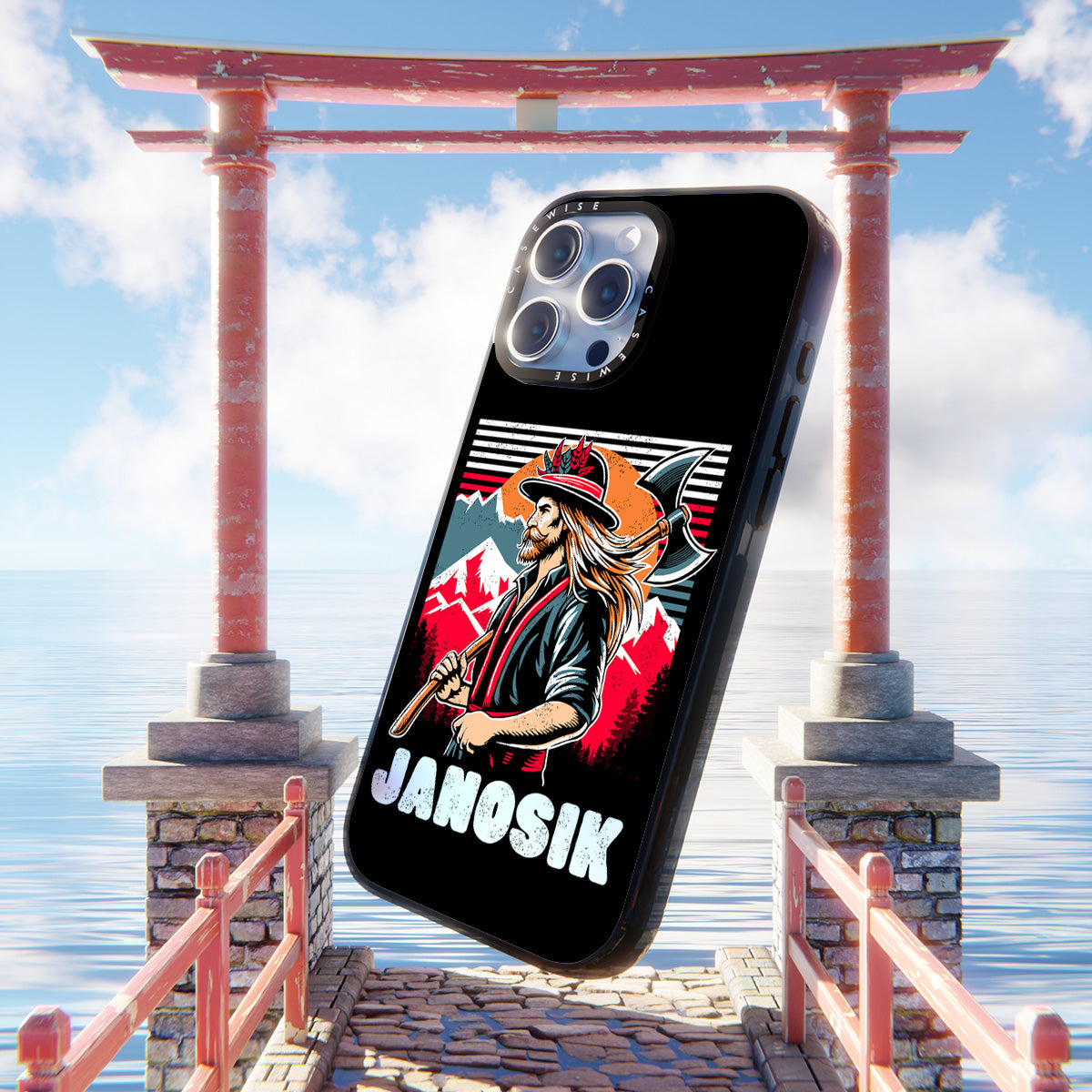 CASEWISE CASEWISE

JANOSIK