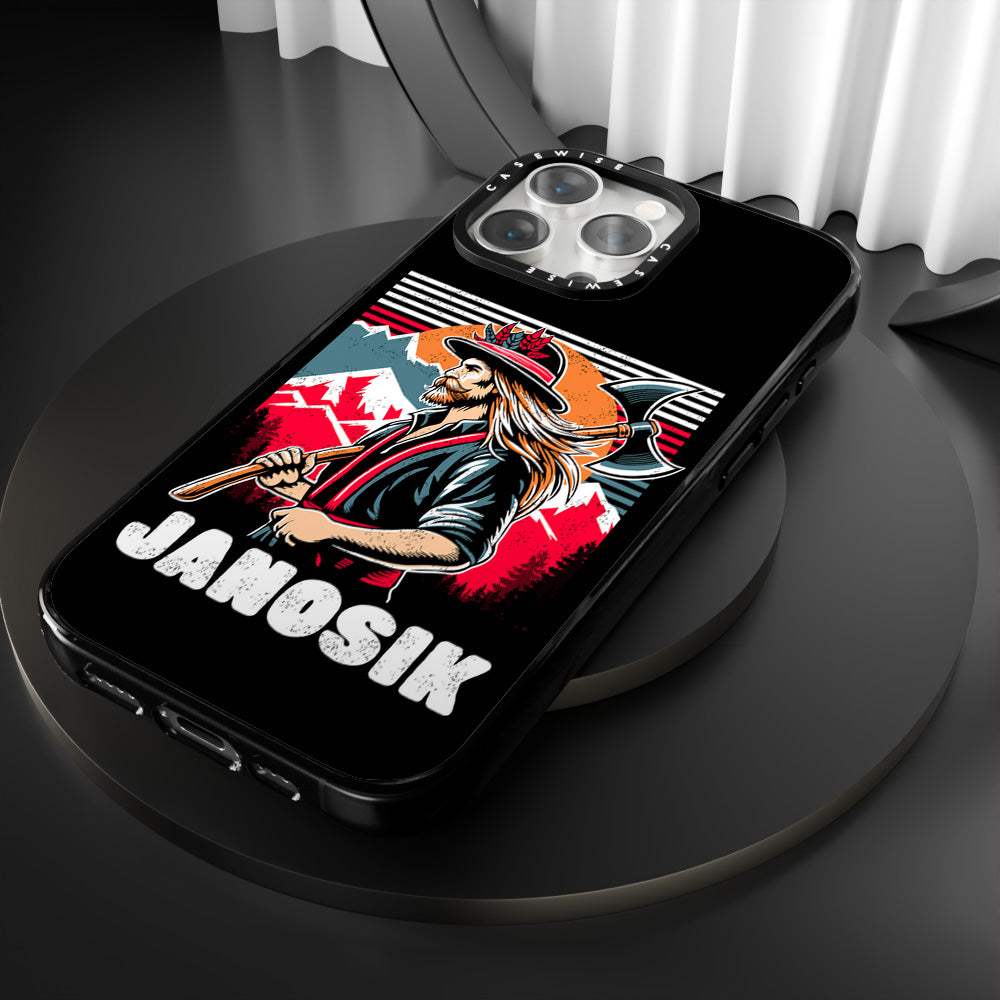 CASEWISE
CASEWISE
JANOSIK