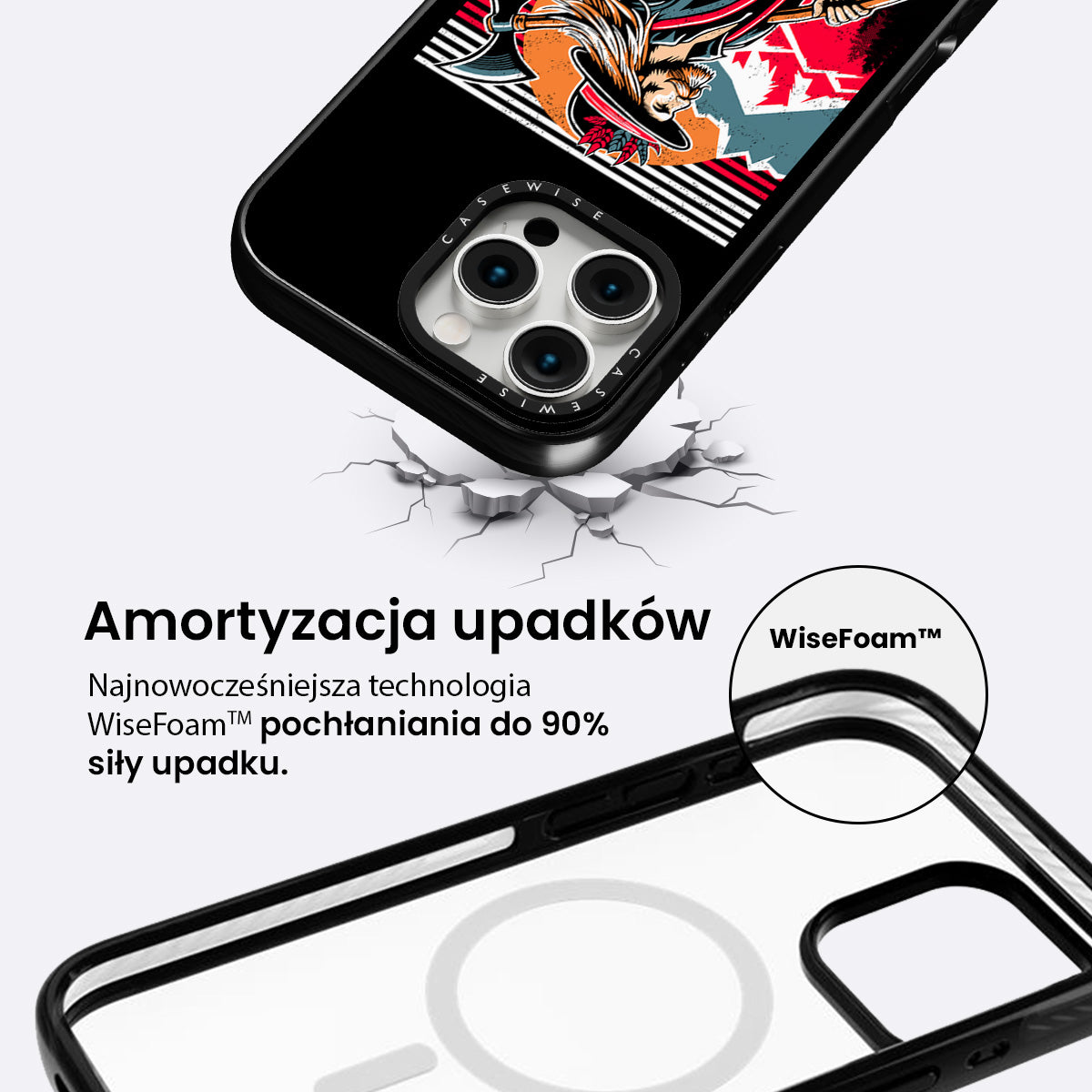 CASEWISE

CASEWISE

Amortyzacja upadków

Najnowocześniejsza technologia WiseFoam™ pochłaniania do 90% siły upadku.

WiseFoam™