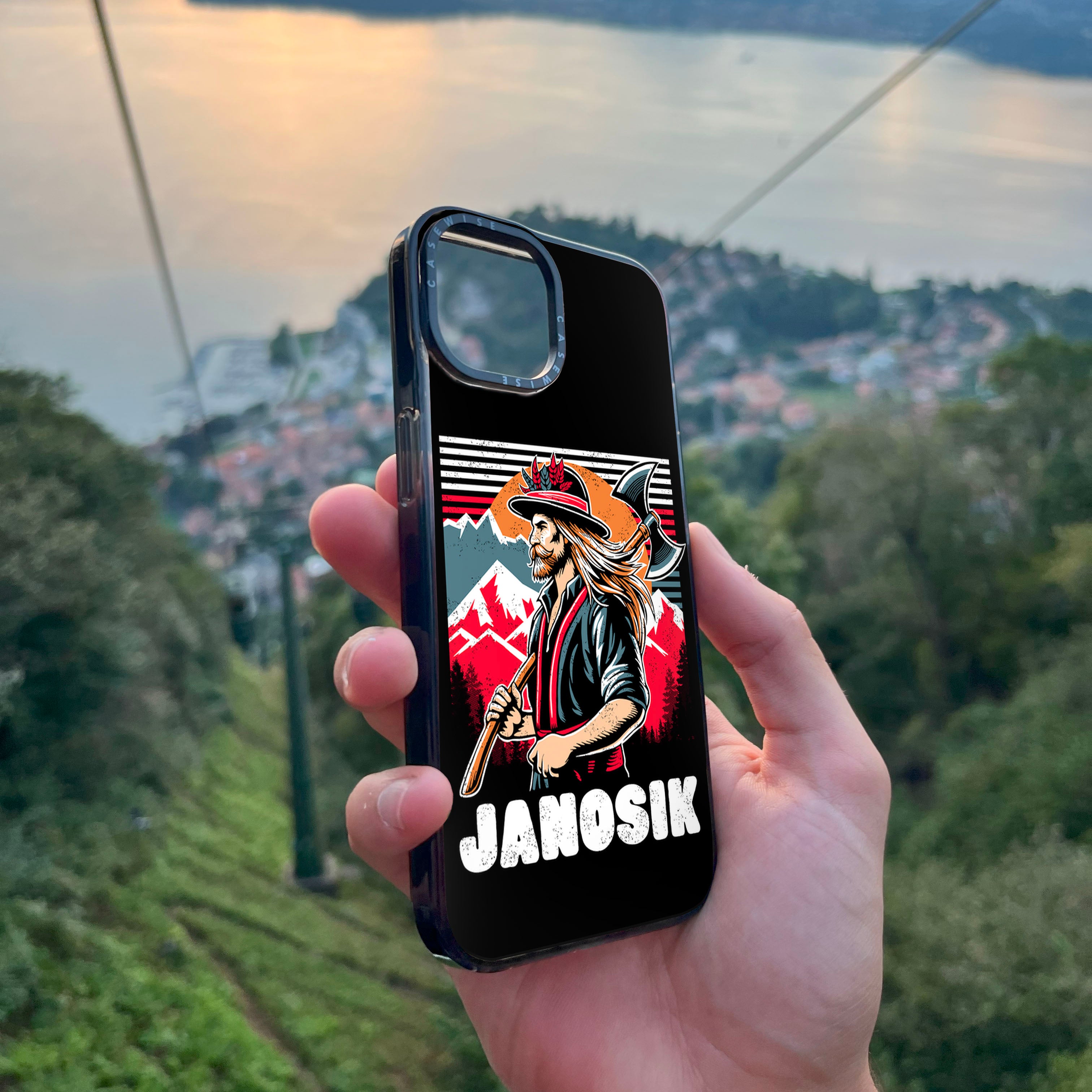 CASEWISE CASEWISE

JANOSIK