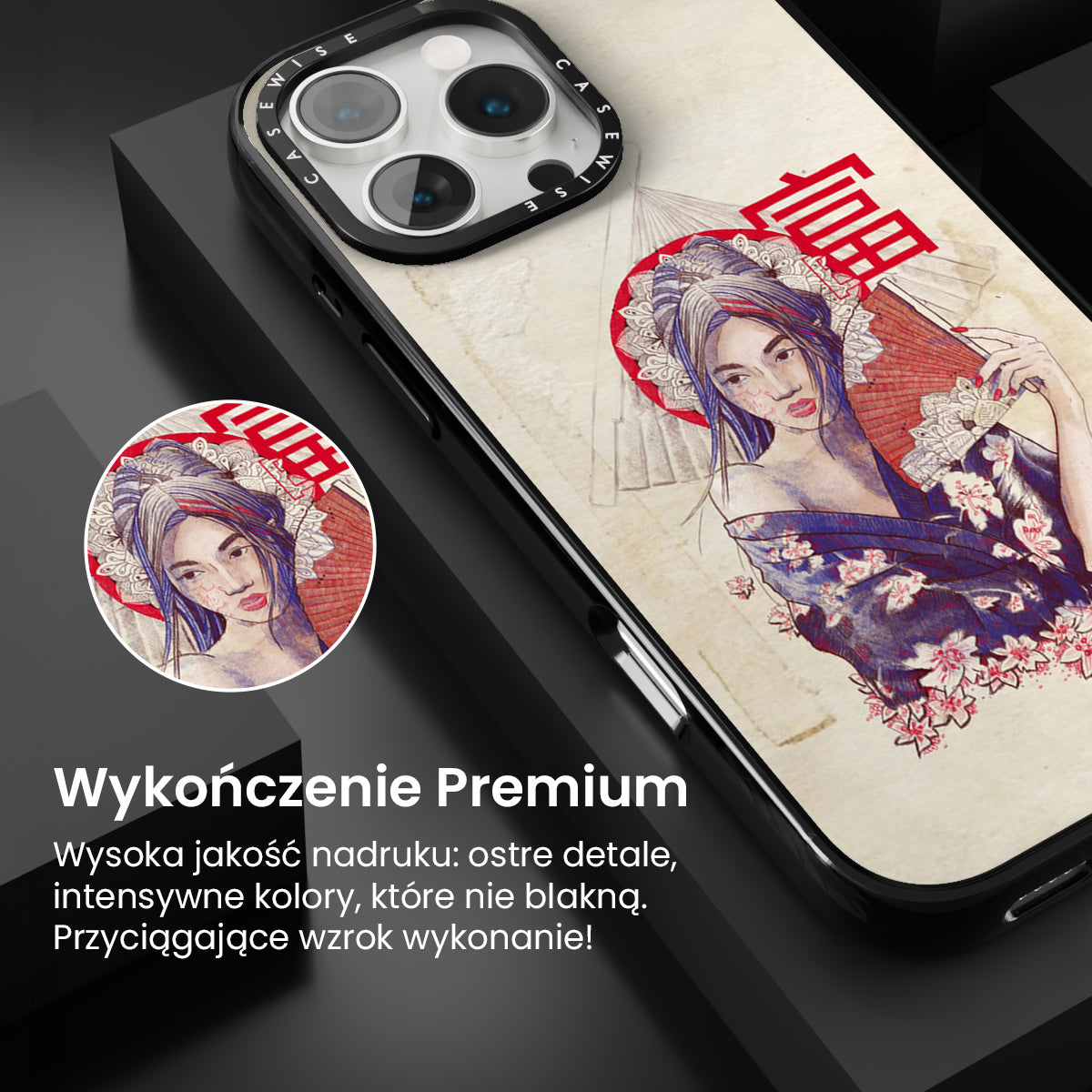 CASEWISE CASEWISE

Wykończenie Premium

Wysoka jakość nadruku: ostre detale, intensywne kolory, które nie blakną. Przyciągające wzrok wykonanie!