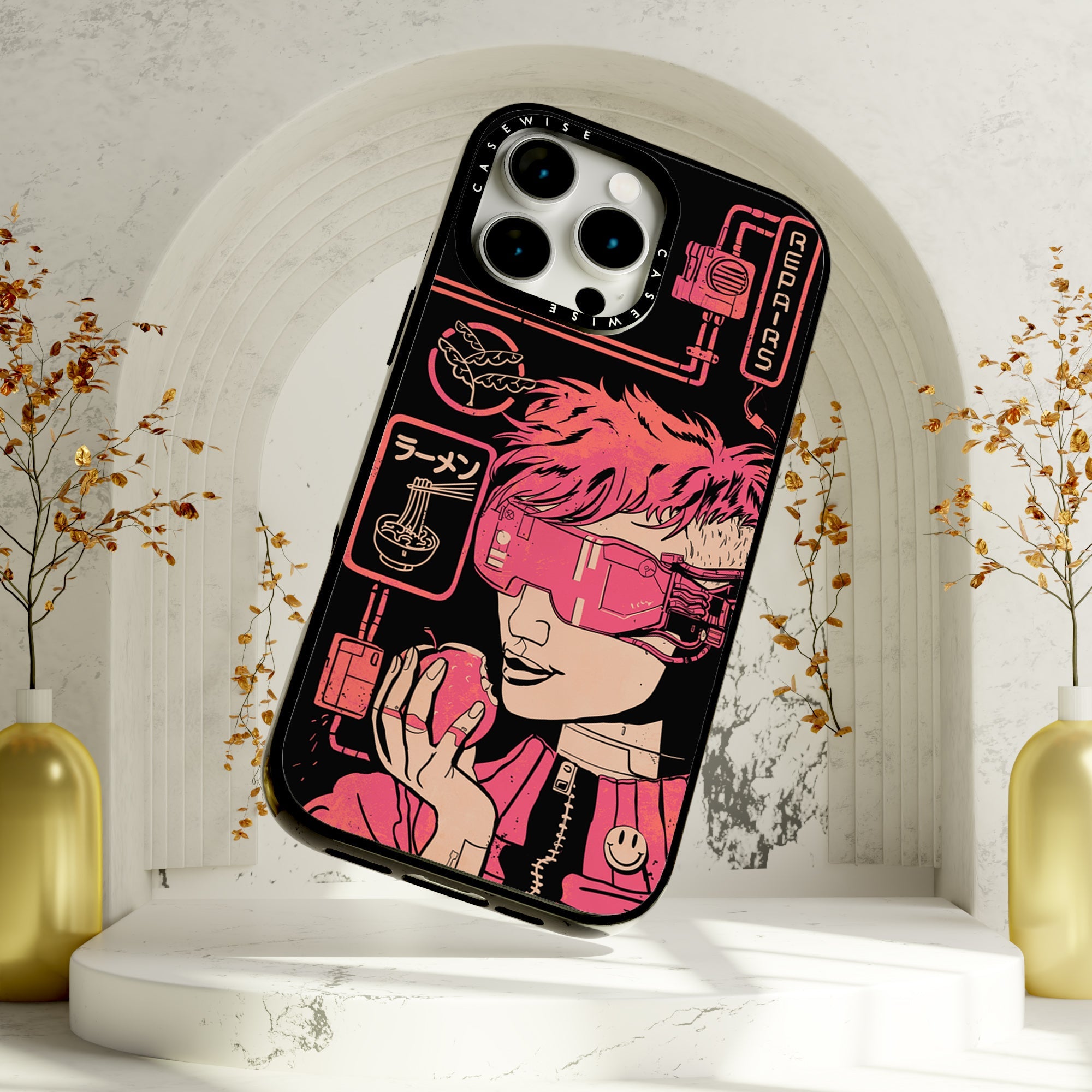 CASEWISE
CASEWISE
REPAIRS
ラーメン