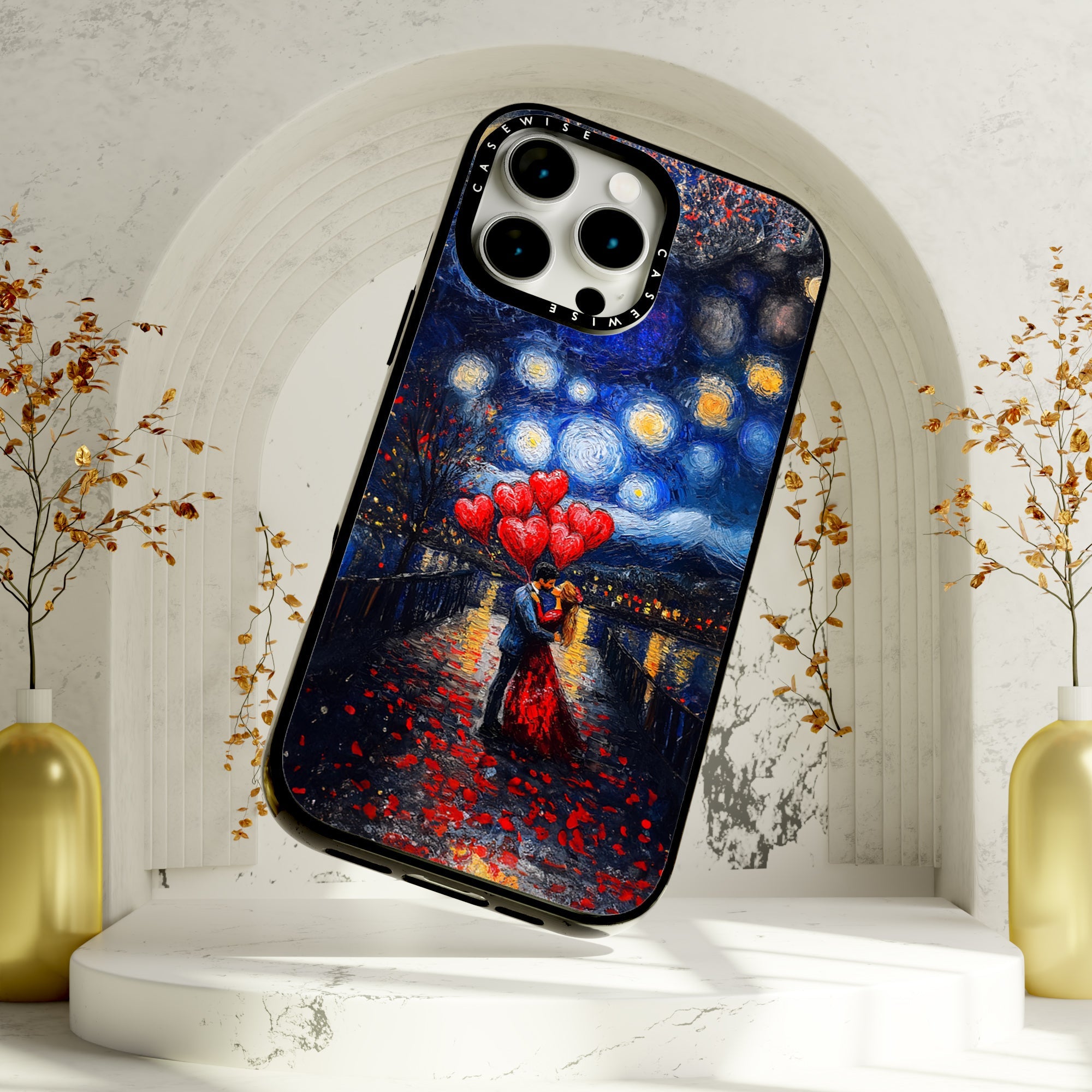 CASEWISE CASEWISE