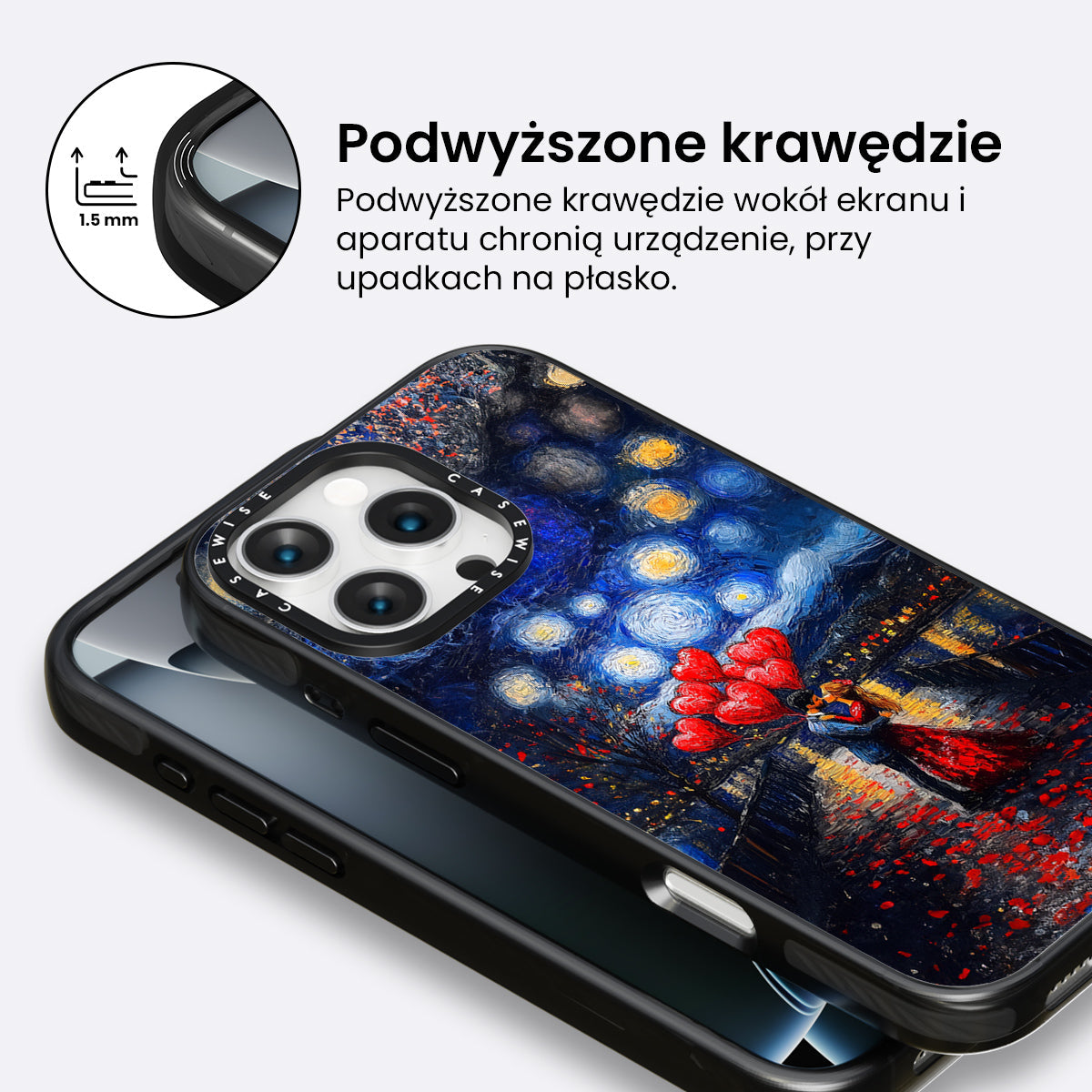 1.5 mm

Podwyższone krawędzie

Podwyższone krawędzie wokół ekranu i aparatu chronią urządzenie, przy upadkach na płasko.

CASEWISE CASEWISE