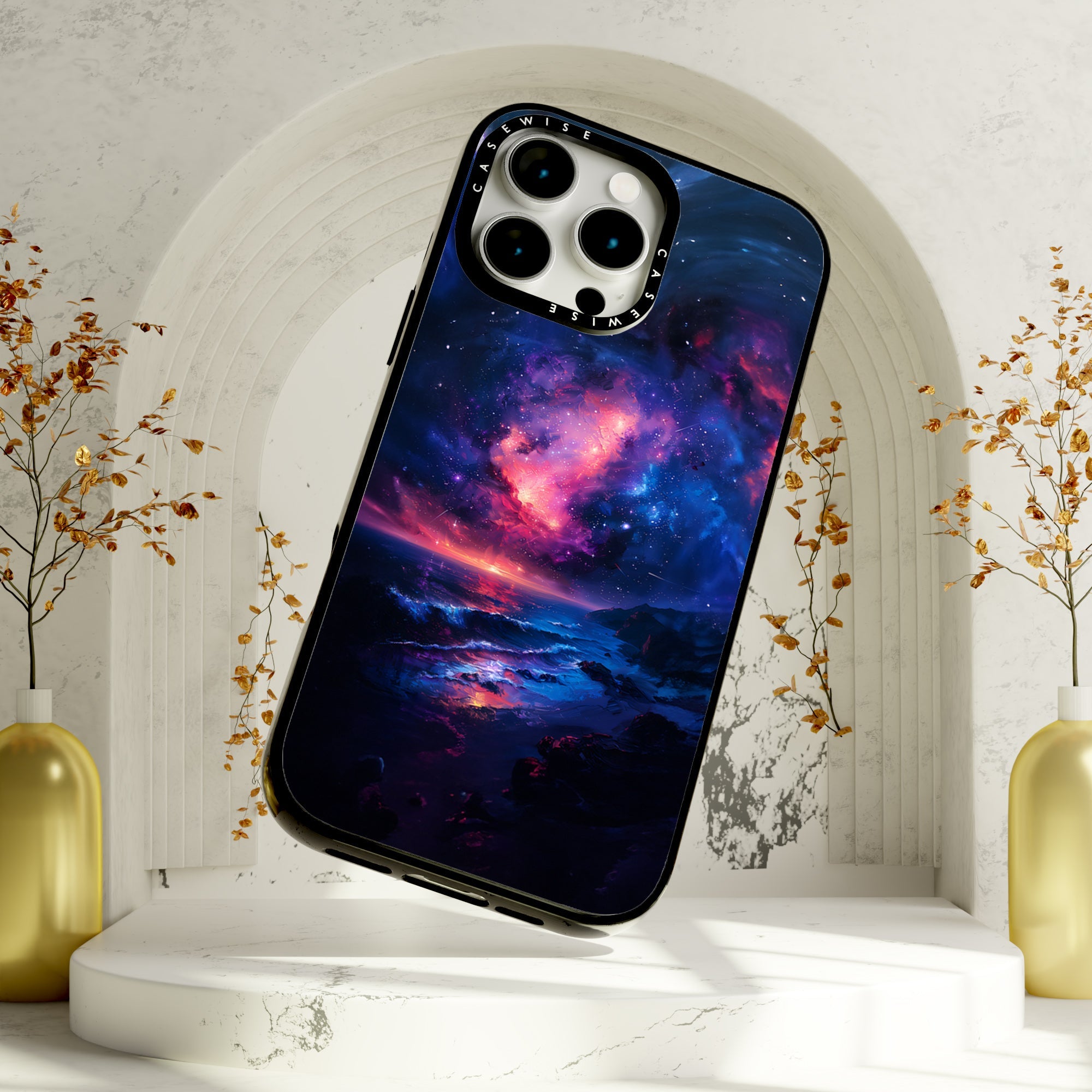 CASEWISE
CASEWISE