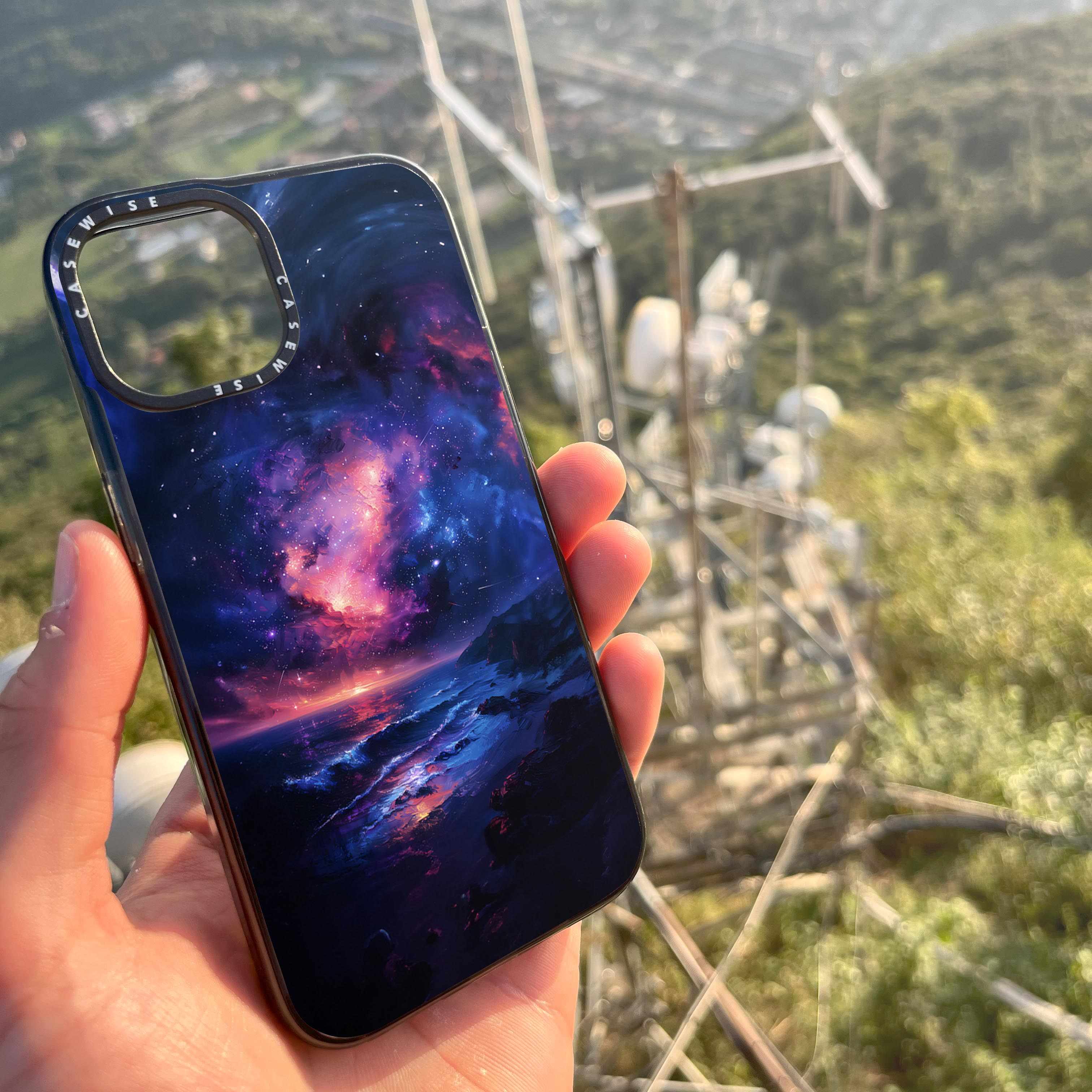 CASEWISE CASEWISE