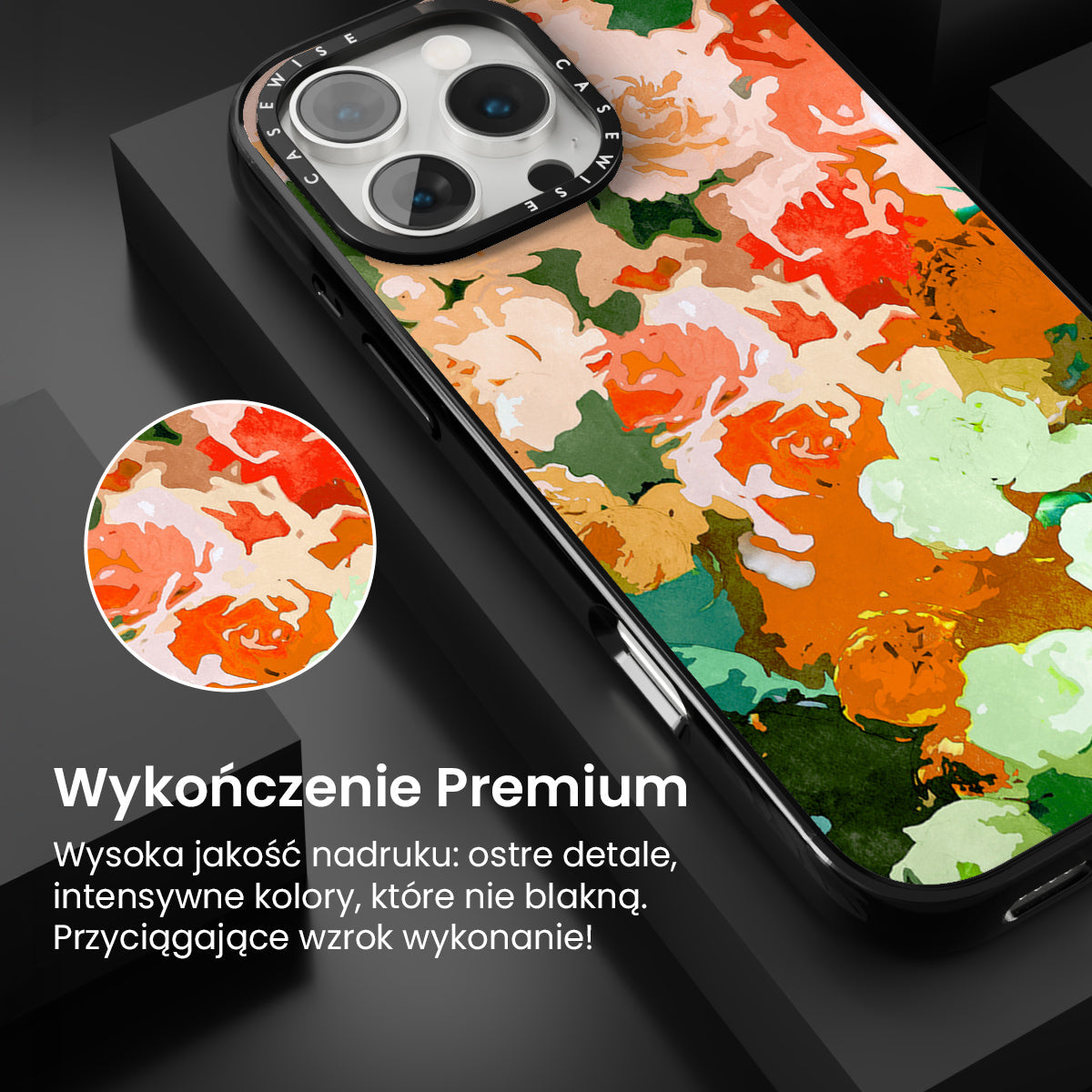 CASEWISE CASEWISE

Wykończenie Premium

Wysoka jakość nadruku: ostre detale, intensywne kolory, które nie blakną. Przyciągające wzrok wykonanie!