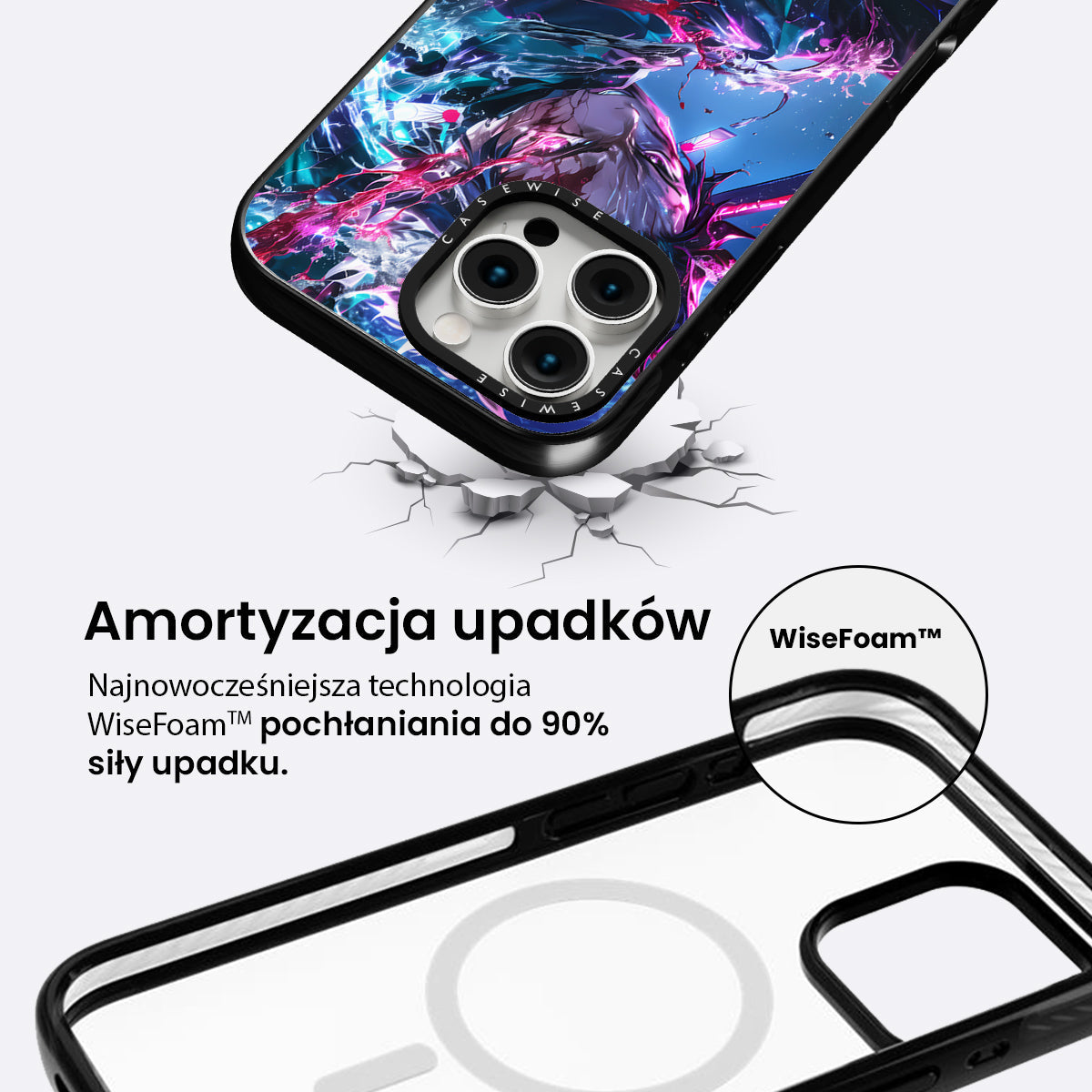 CASEWISE

CASEWISE

Amortyzacja upadków

Najnowocześniejsza technologia WiseFoam™ pochłaniania do 90% siły upadku.

WiseFoam™