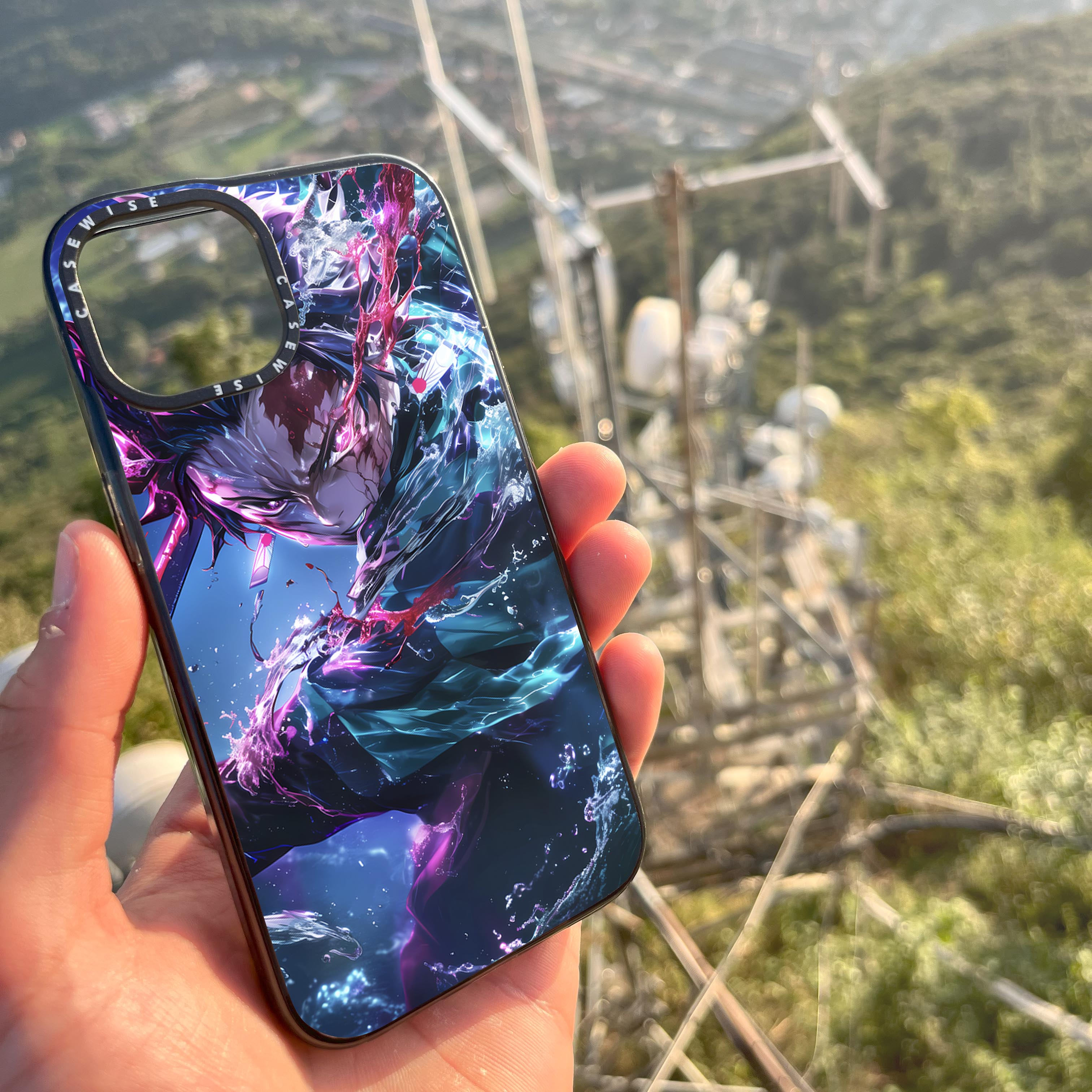 CASEWISE CASEWISE