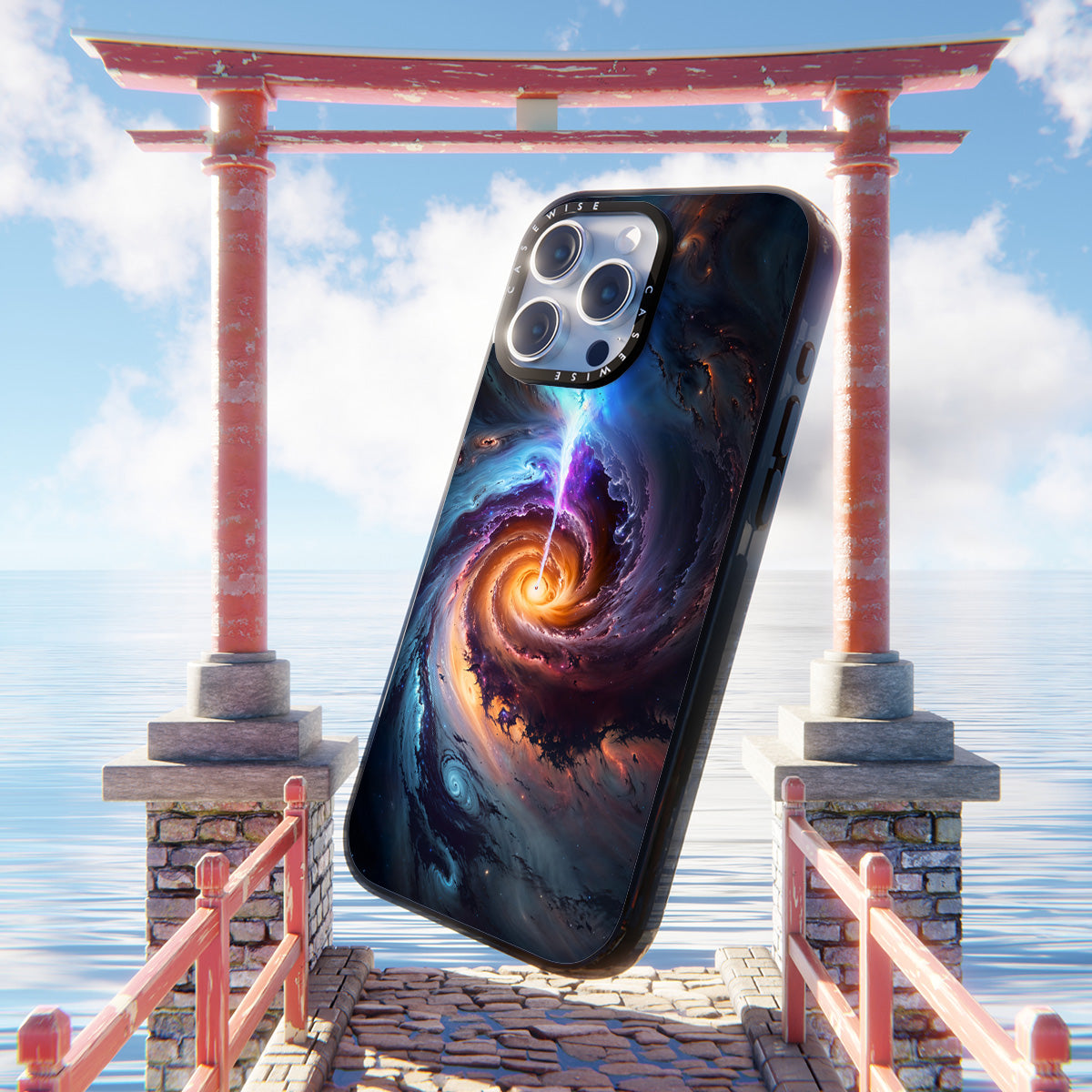 CASEWISE CASEWISE