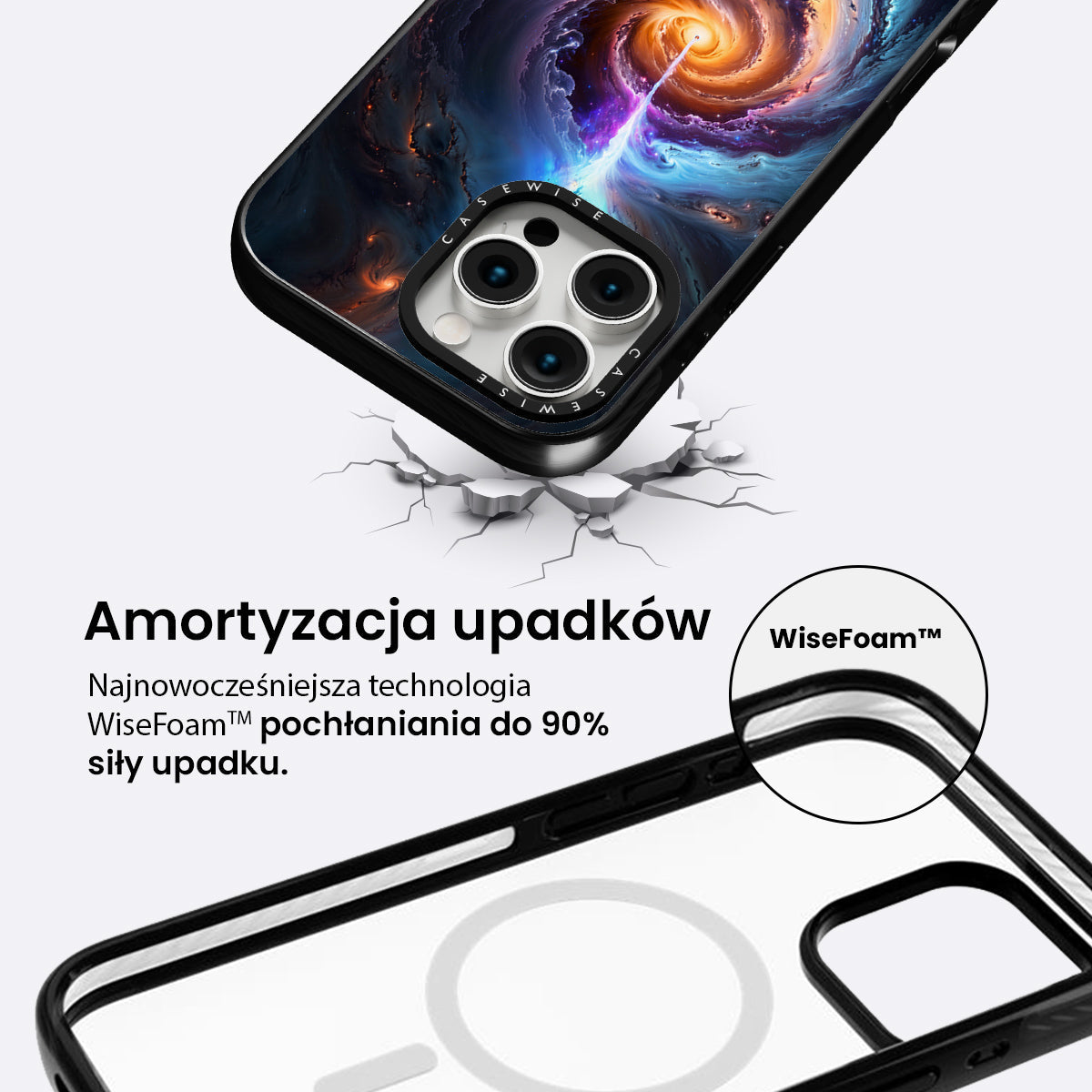 CASEWISE

CASEWISE

Amortyzacja upadków

Najnowocześniejsza technologia WiseFoam™ pochłaniania do 90% siły upadku.

WiseFoam™