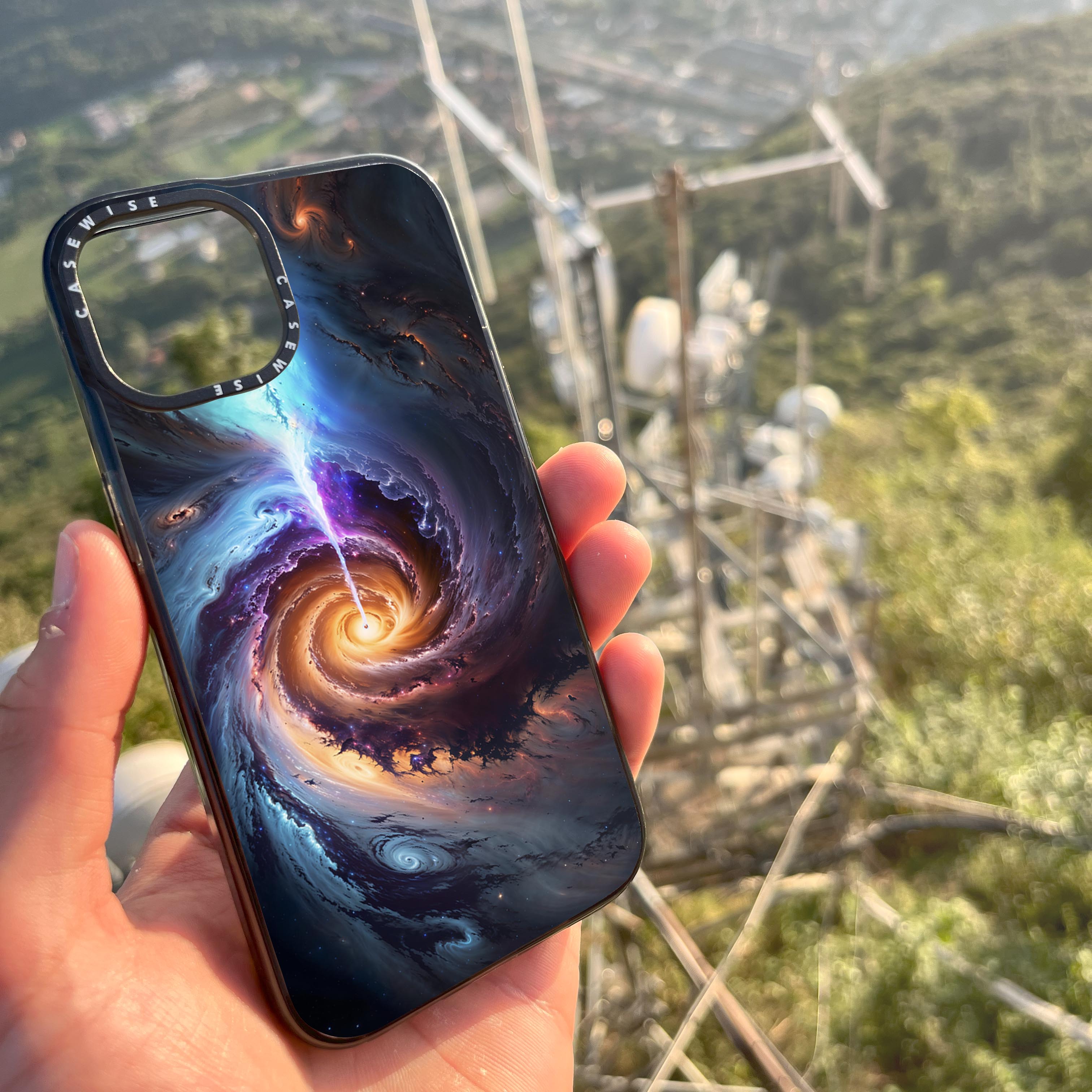 CASEWISE
CASEWISE