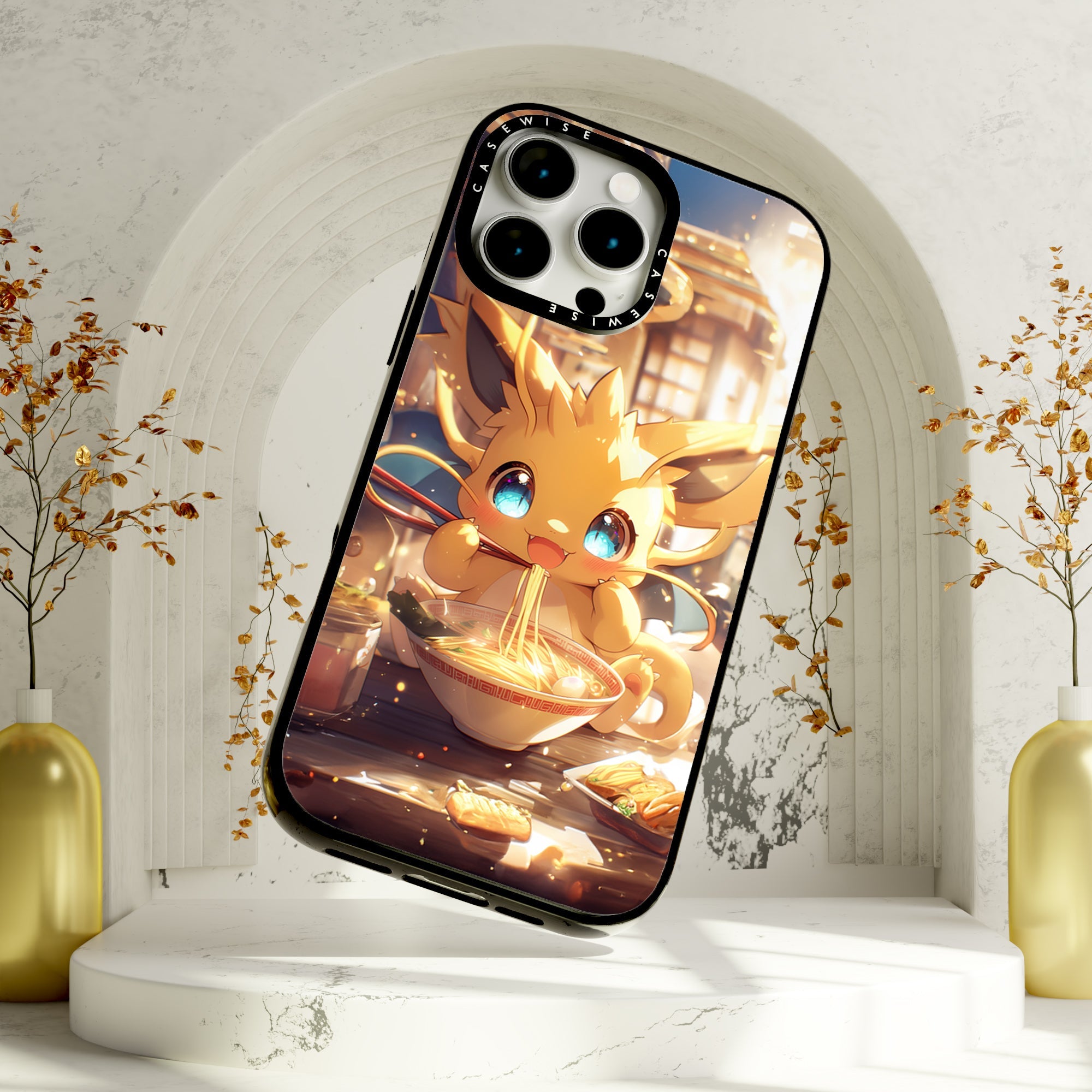 CASEWISE
CASEWISE