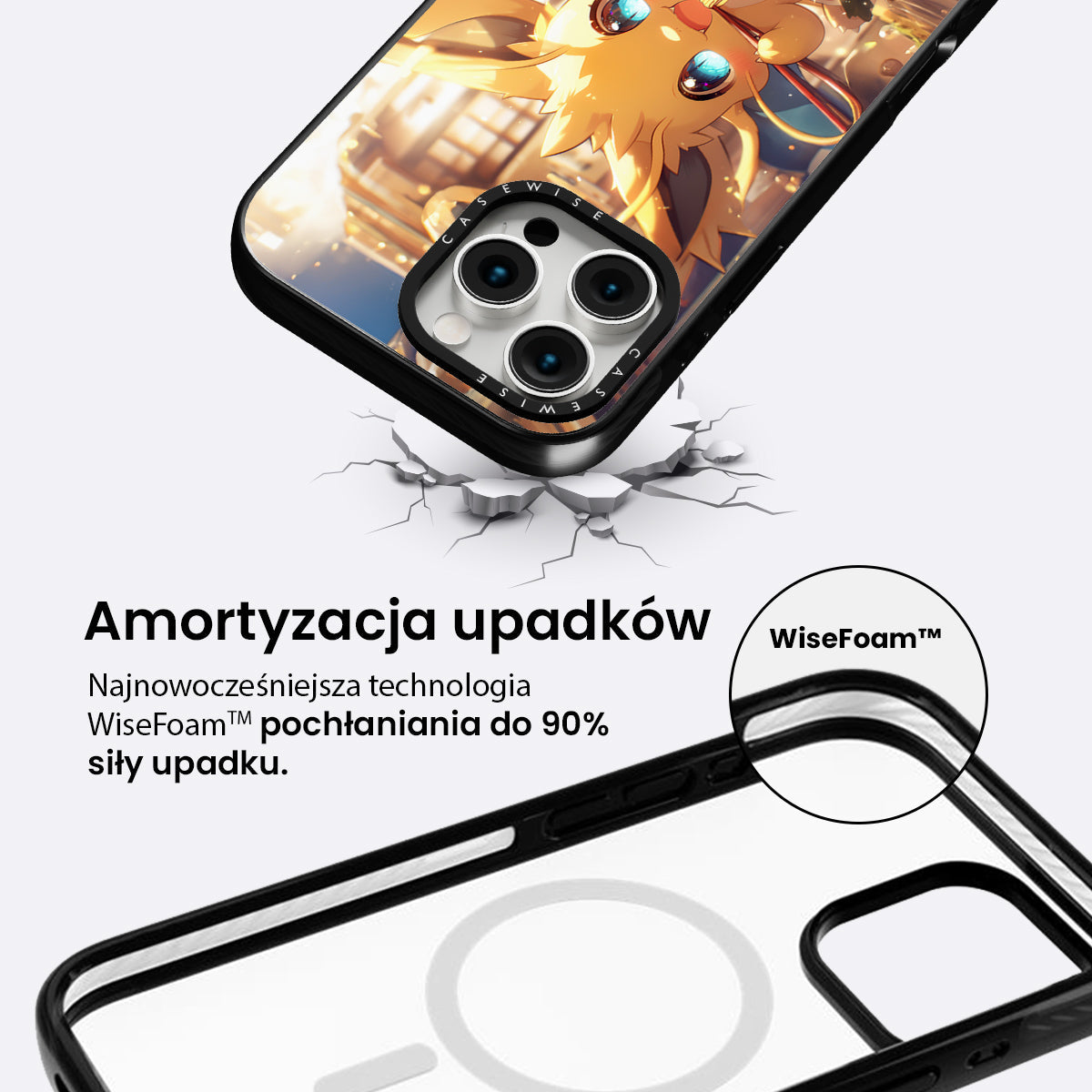 CASEWISE
CASEWISE

Amortyzacja upadków

Najnowocześniejsza technologia WiseFoam™ pochłaniania do 90% siły upadku.

WiseFoam™