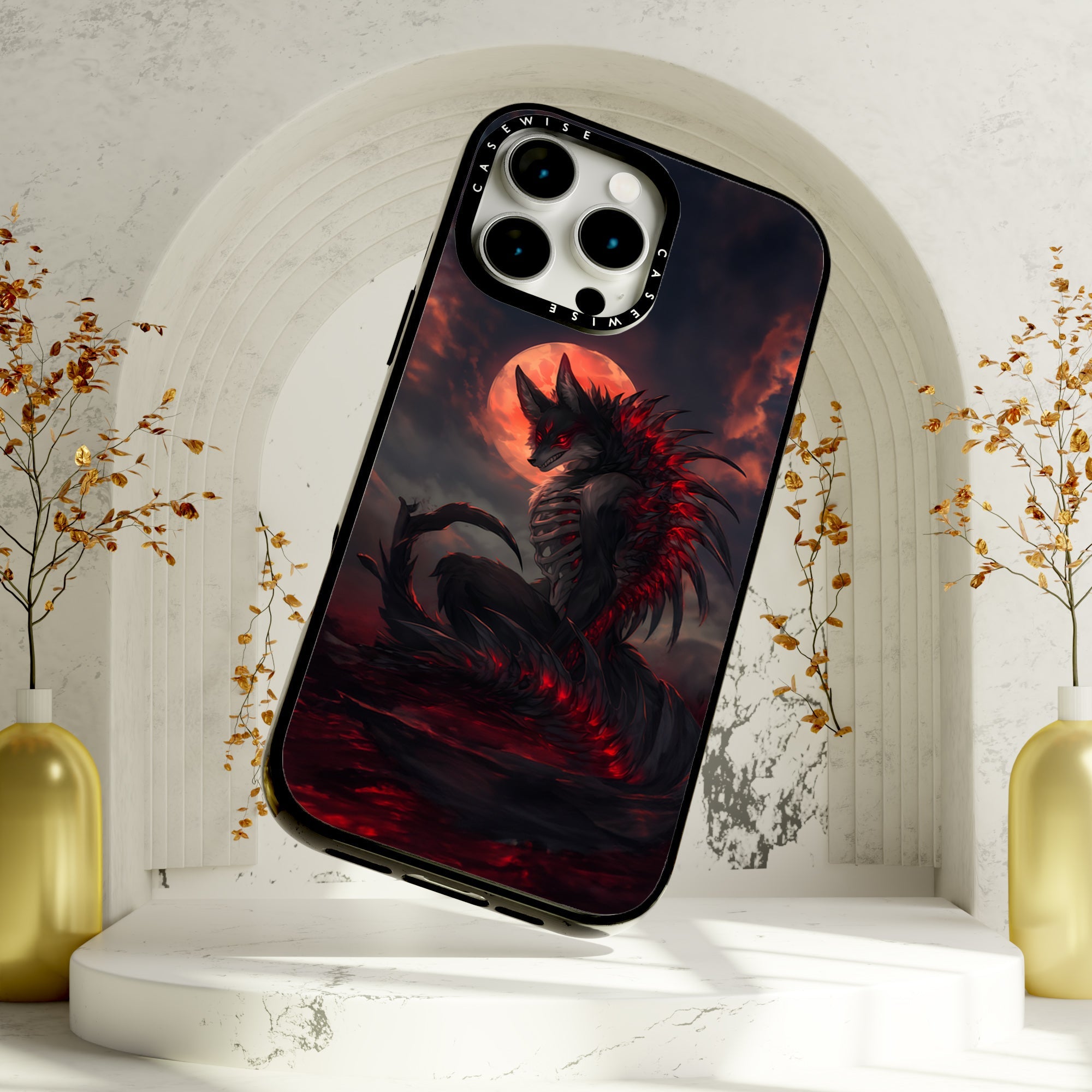 CASEWISE
CASEWISE