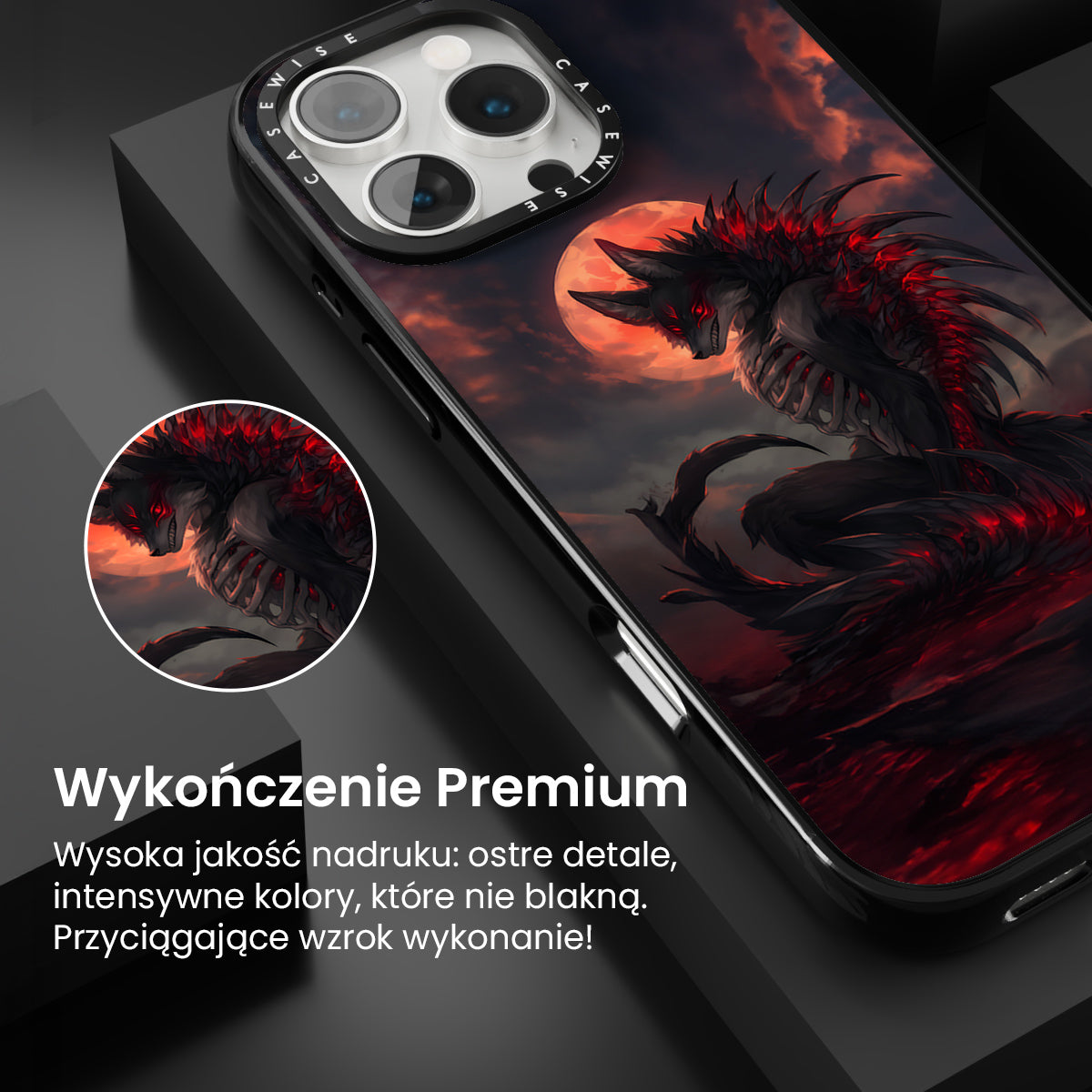 CASEWISE CASEWISE

Wykończenie Premium

Wysoka jakość nadruku: ostre detale, intensywne kolory, które nie blakną. Przyciągające wzrok wykonanie!