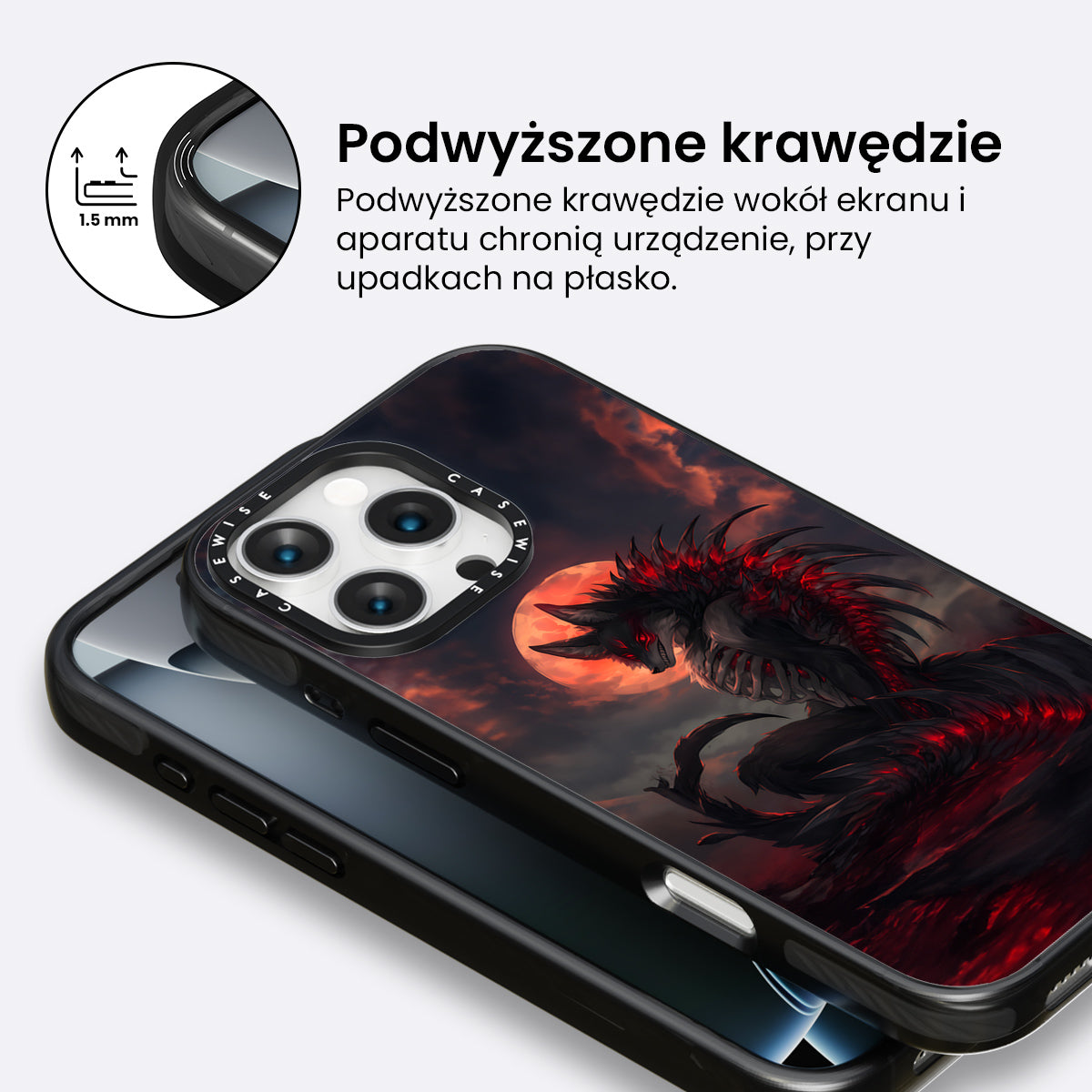 1.5 mm

Podwyższone krawędzie

Podwyższone krawędzie wokół ekranu i aparatu chronią urządzenie, przy upadkach na płasko.

CASEWISE CASEWISE