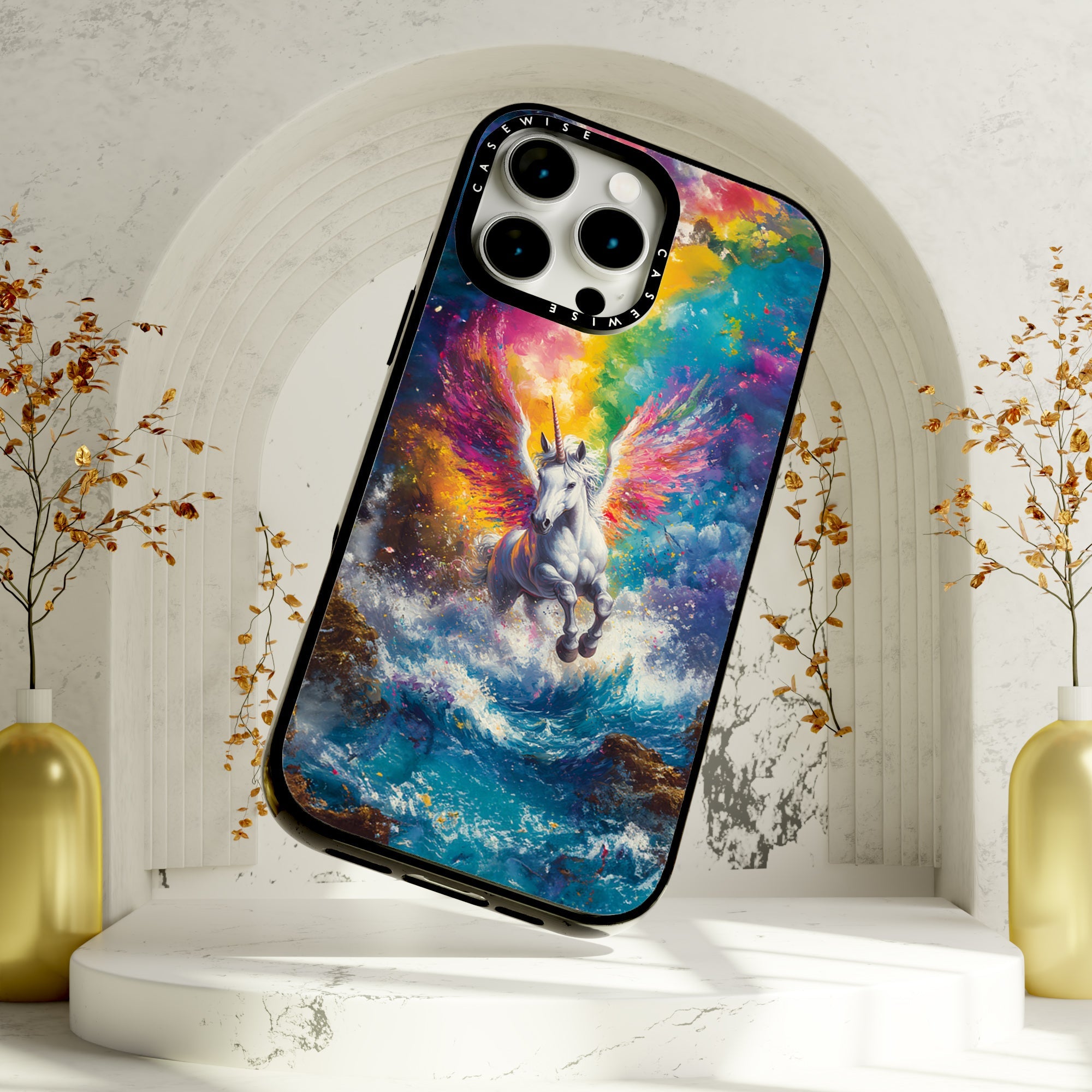 CASEWISE CASEWISE