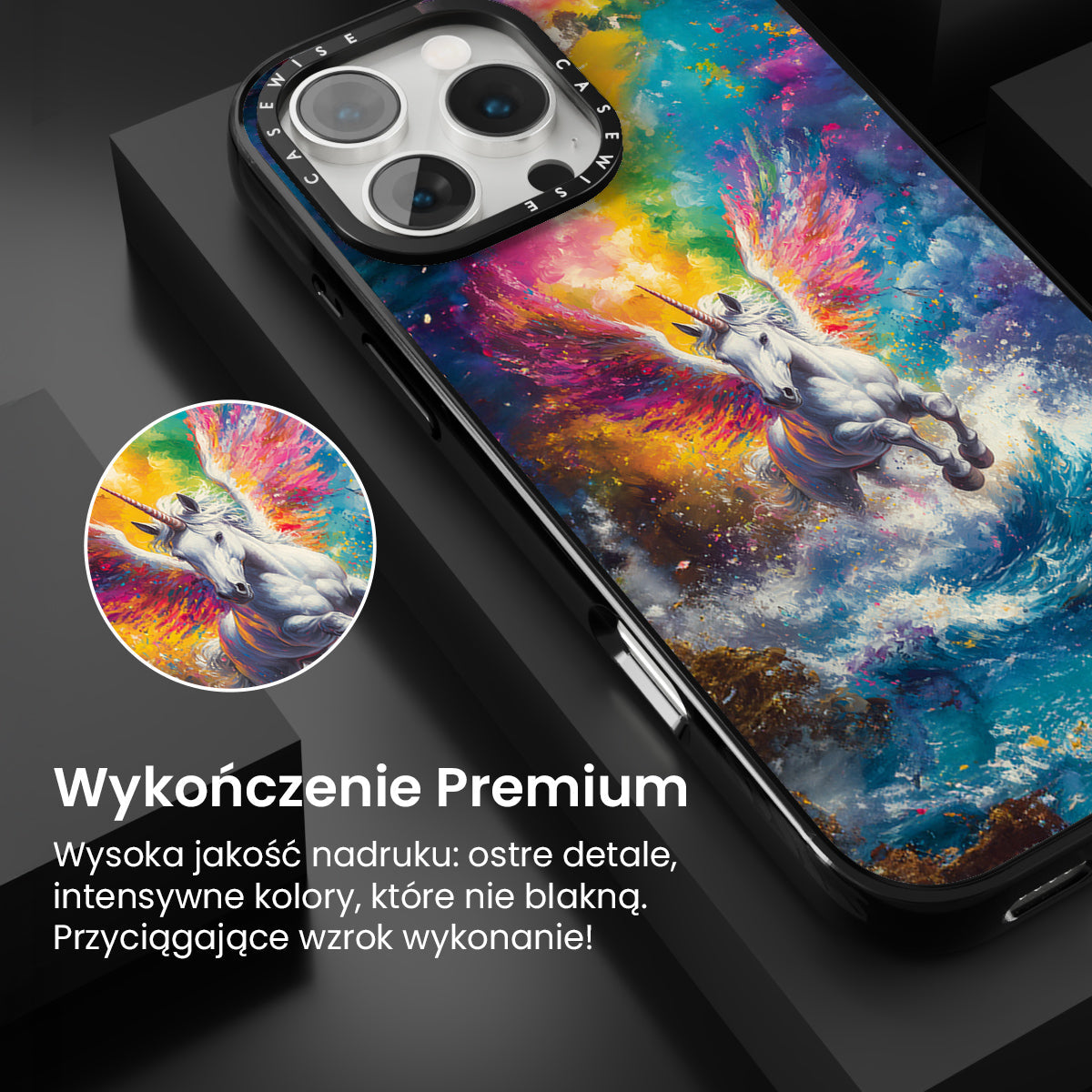 CASEWISE CASEWISE

Wykończenie Premium

Wysoka jakość nadruku: ostre detale, intensywne kolory, które nie blakną. Przyciągające wzrok wykonanie!