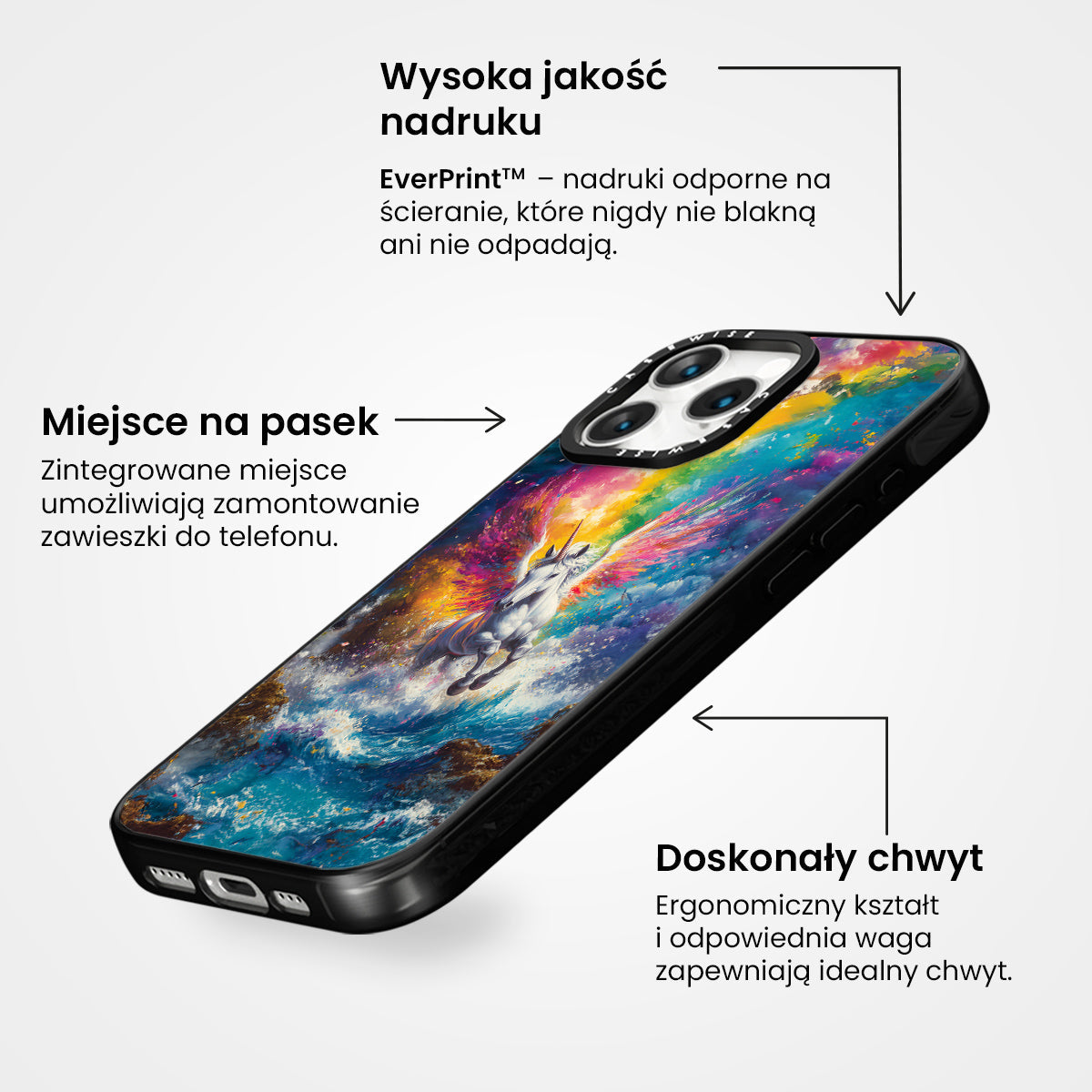 Wysoka jakość nadruku

EverPrint™ – nadruki odporne na ścieranie, które nigdy nie blakną ani nie odpadają.

Miejsce na pasek

Zintegrowane miejsce umożliwiają zamontowanie zawieszki do telefonu.

CASEWISE CASEWISE

Doskonały chwyt

Ergonomiczny kształt i odpowiednia waga zapewniają idealny chwyt.