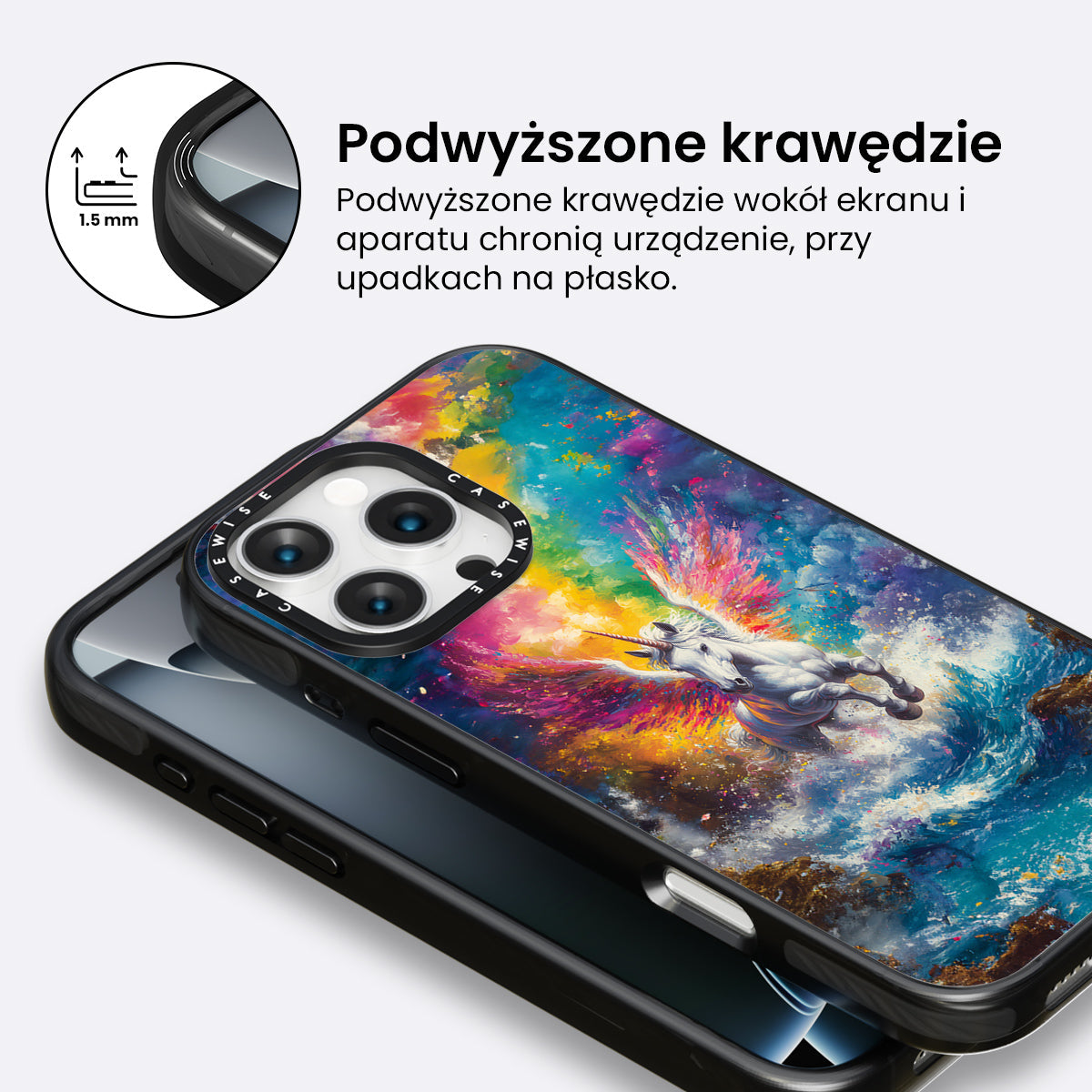 1.5 mm

Podwyższone krawędzie

Podwyższone krawędzie wokół ekranu i aparatu chronią urządzenie, przy upadkach na płasko.

CASEWISE CASEWISE