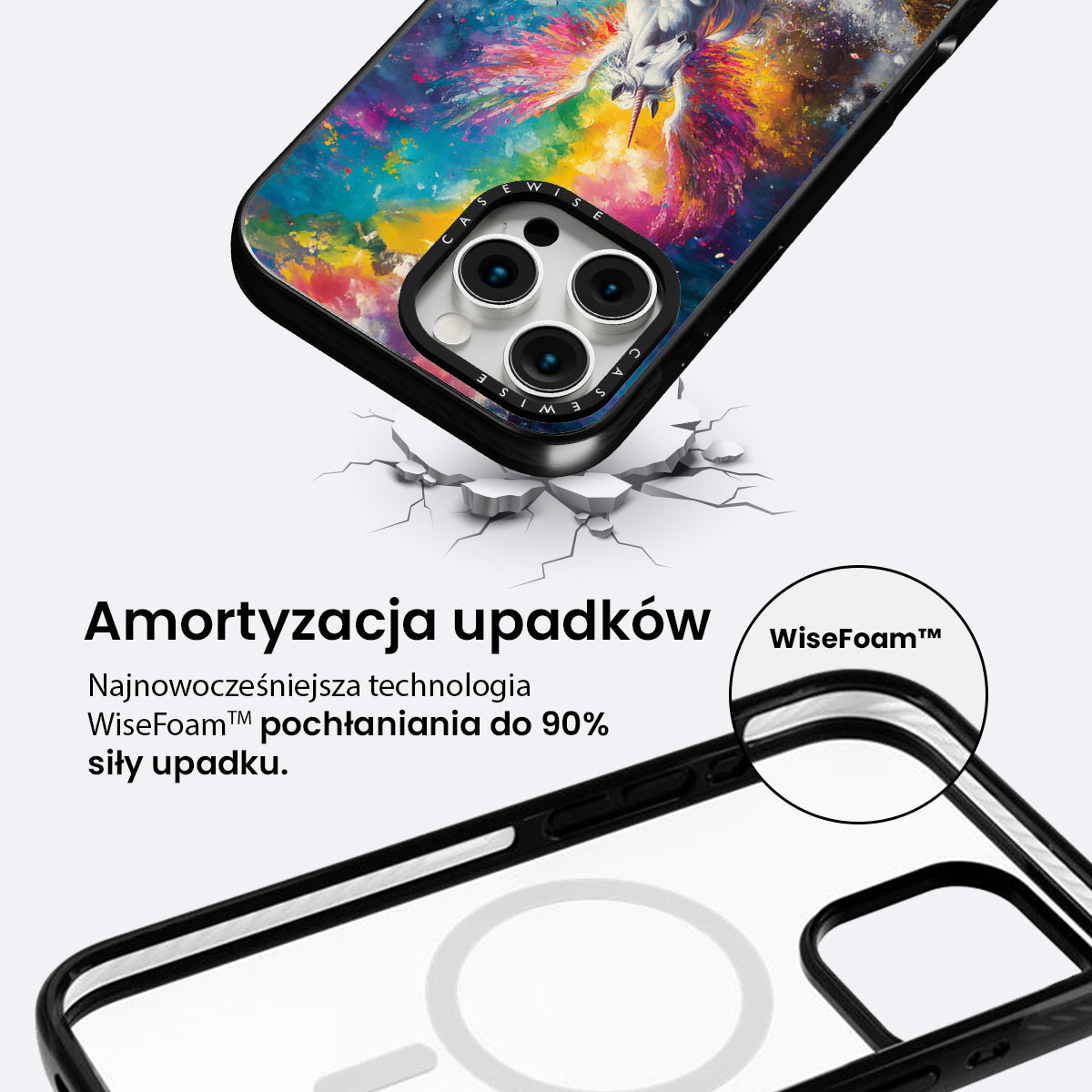 CASEWISE

CASEWISE

Amortyzacja upadków

Najnowocześniejsza technologia WiseFoam™ pochłaniania do 90% siły upadku.

WiseFoam™