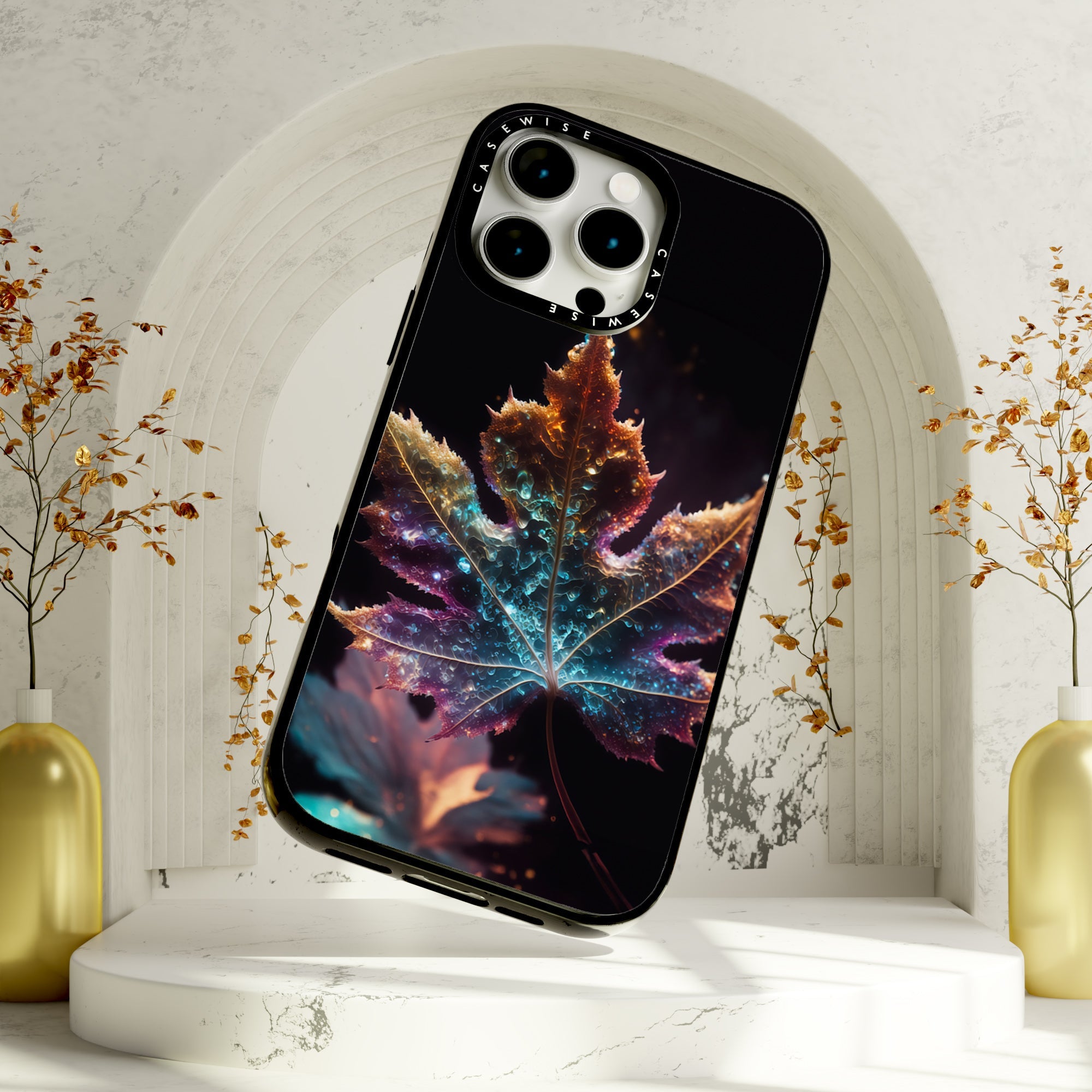 CASEWISE CASEWISE