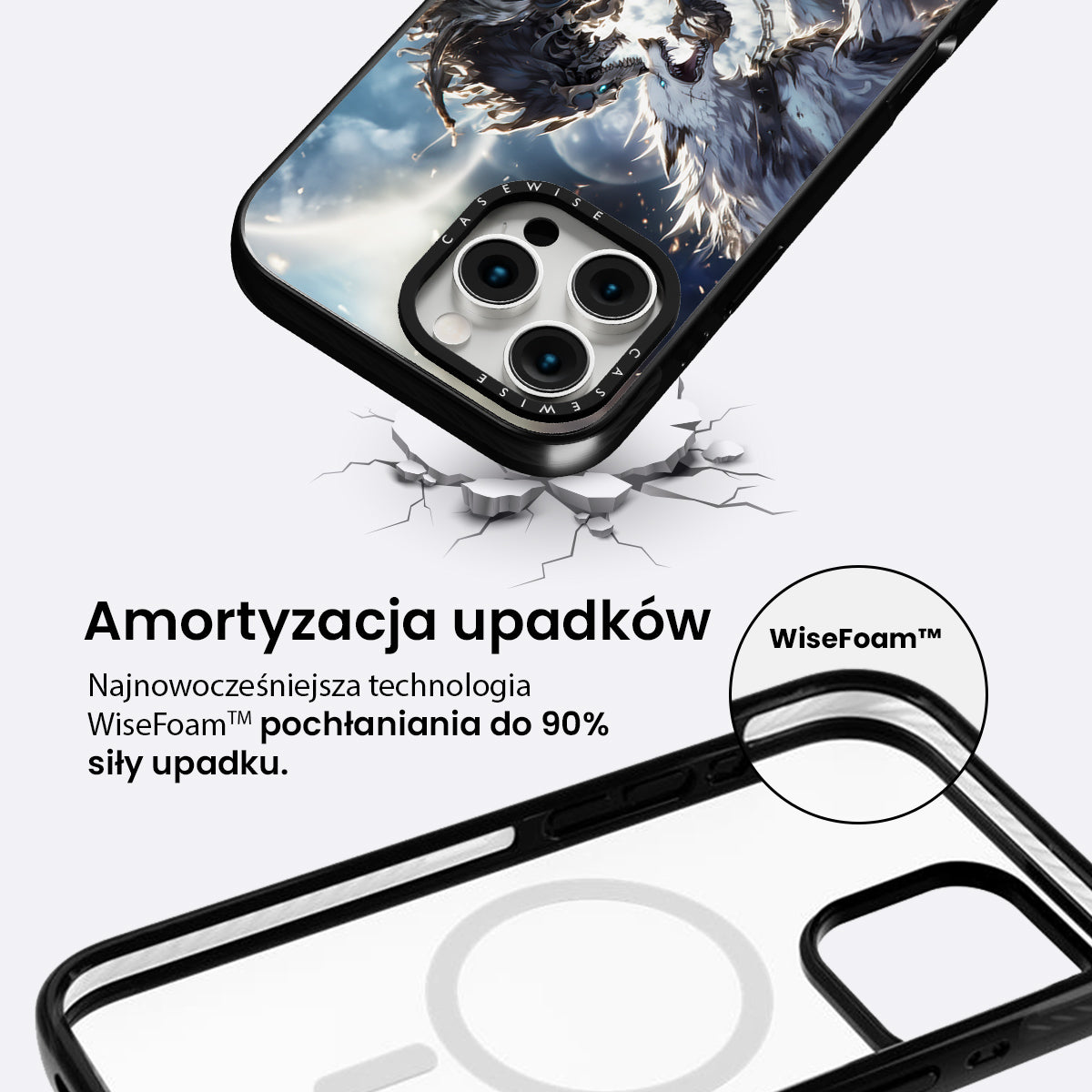 CASEWISE

CASEWISE

Amortyzacja upadków

Najnowocześniejsza technologia WiseFoam™ pochłaniania do 90% siły upadku.

WiseFoam™