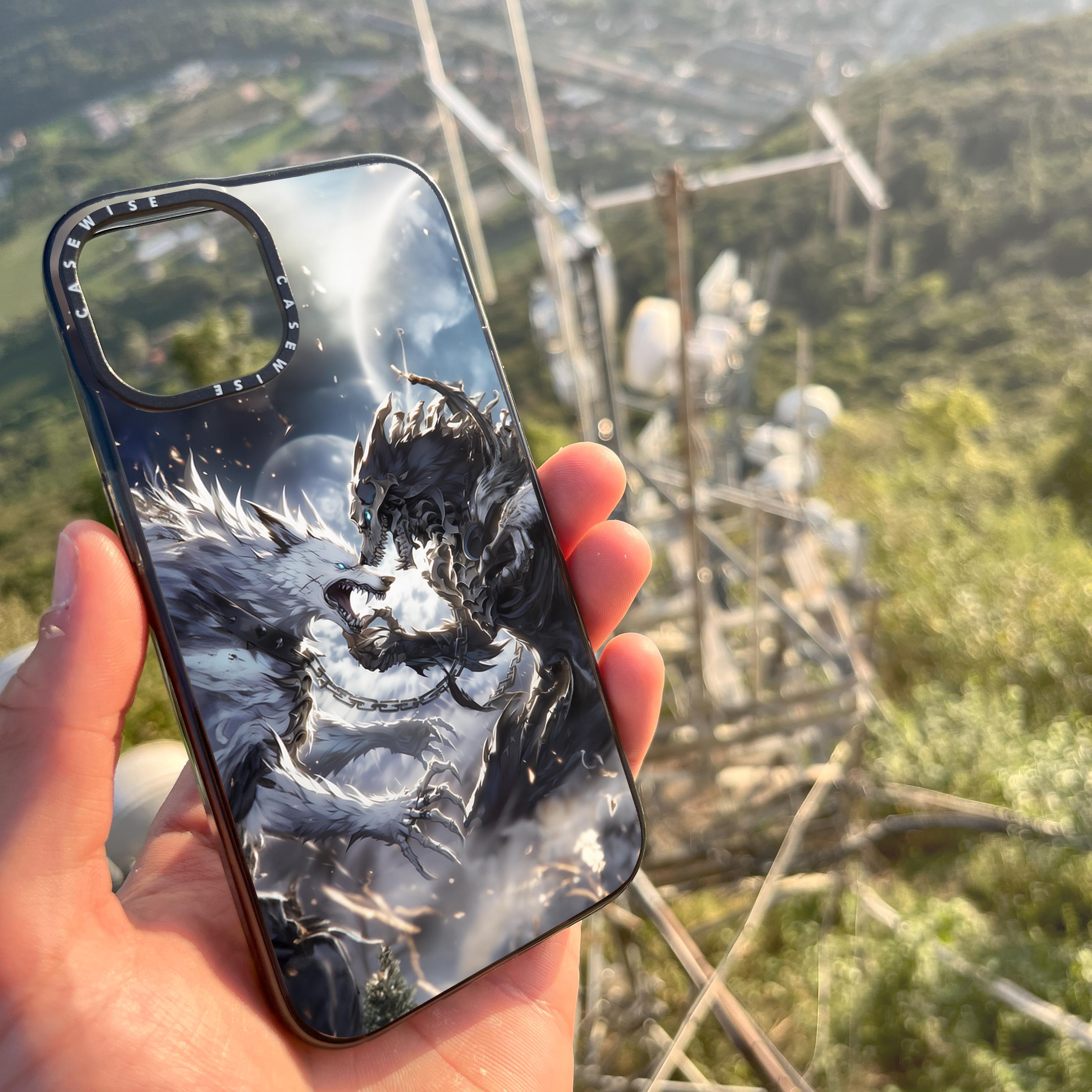 CASEWISE CASEWISE