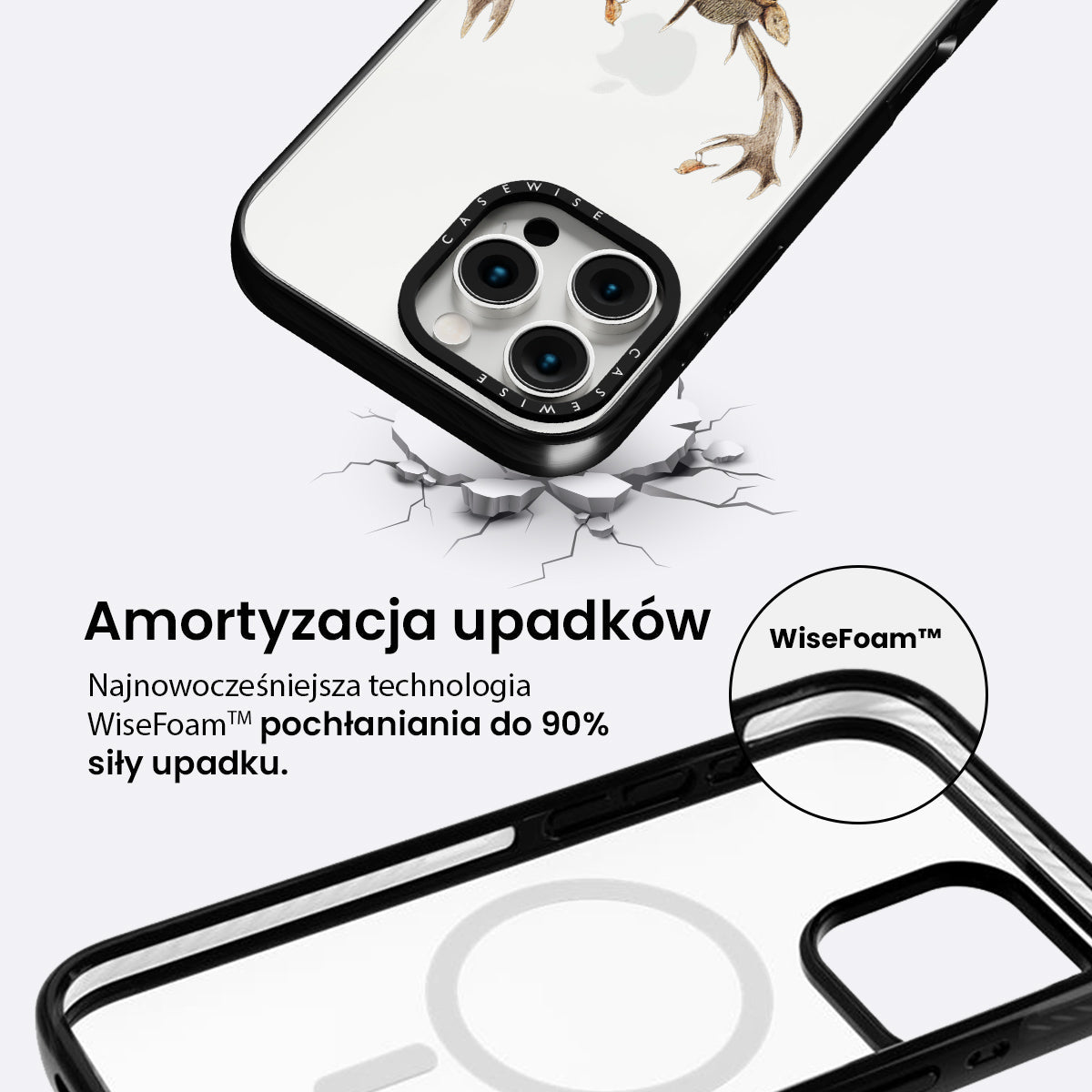 CASEWISE
CASEWISE

Amortyzacja upadków

Najnowocześniejsza technologia WiseFoam™ pochłaniania do 90% siły upadku.

WiseFoam™