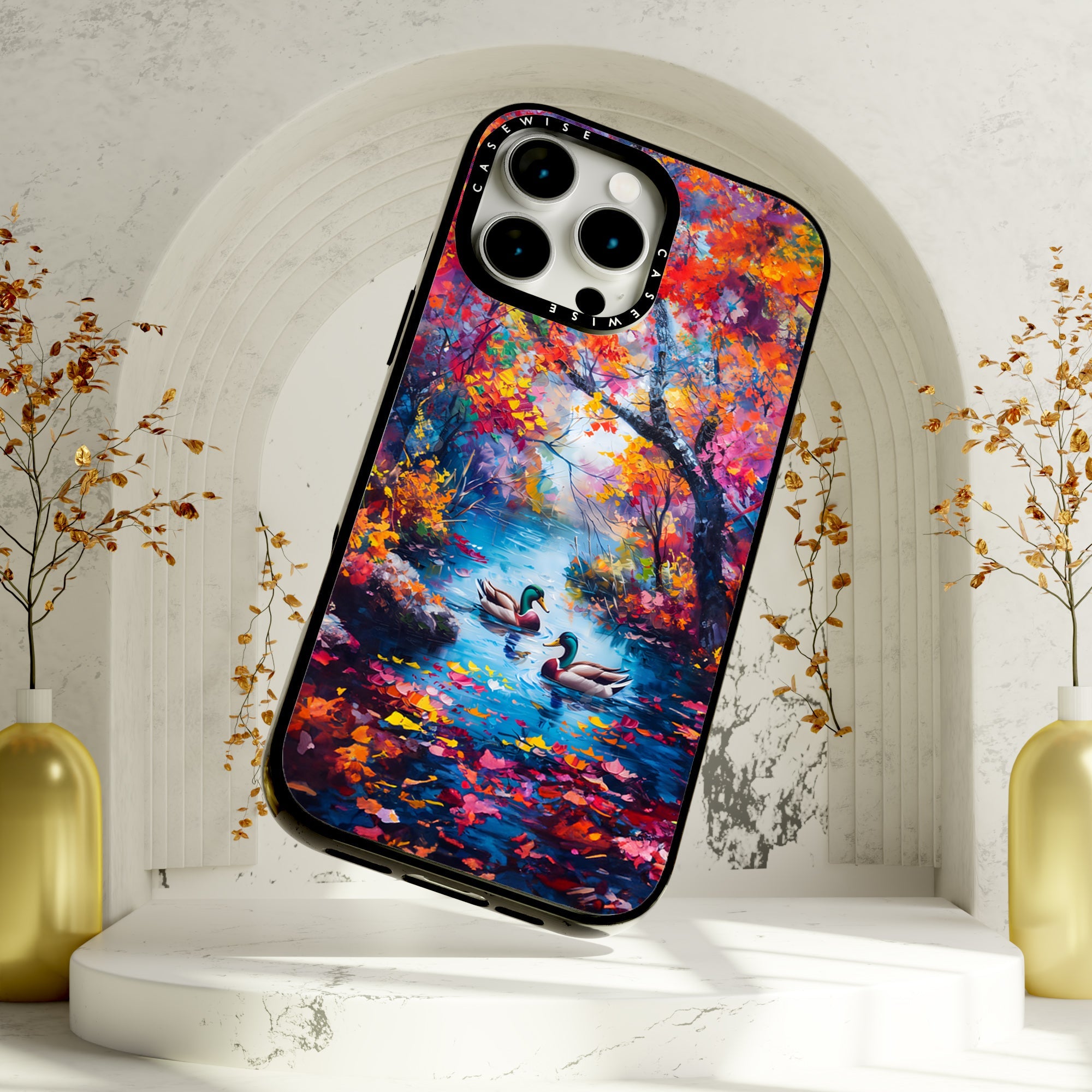 CASEWISE
CASEWISE